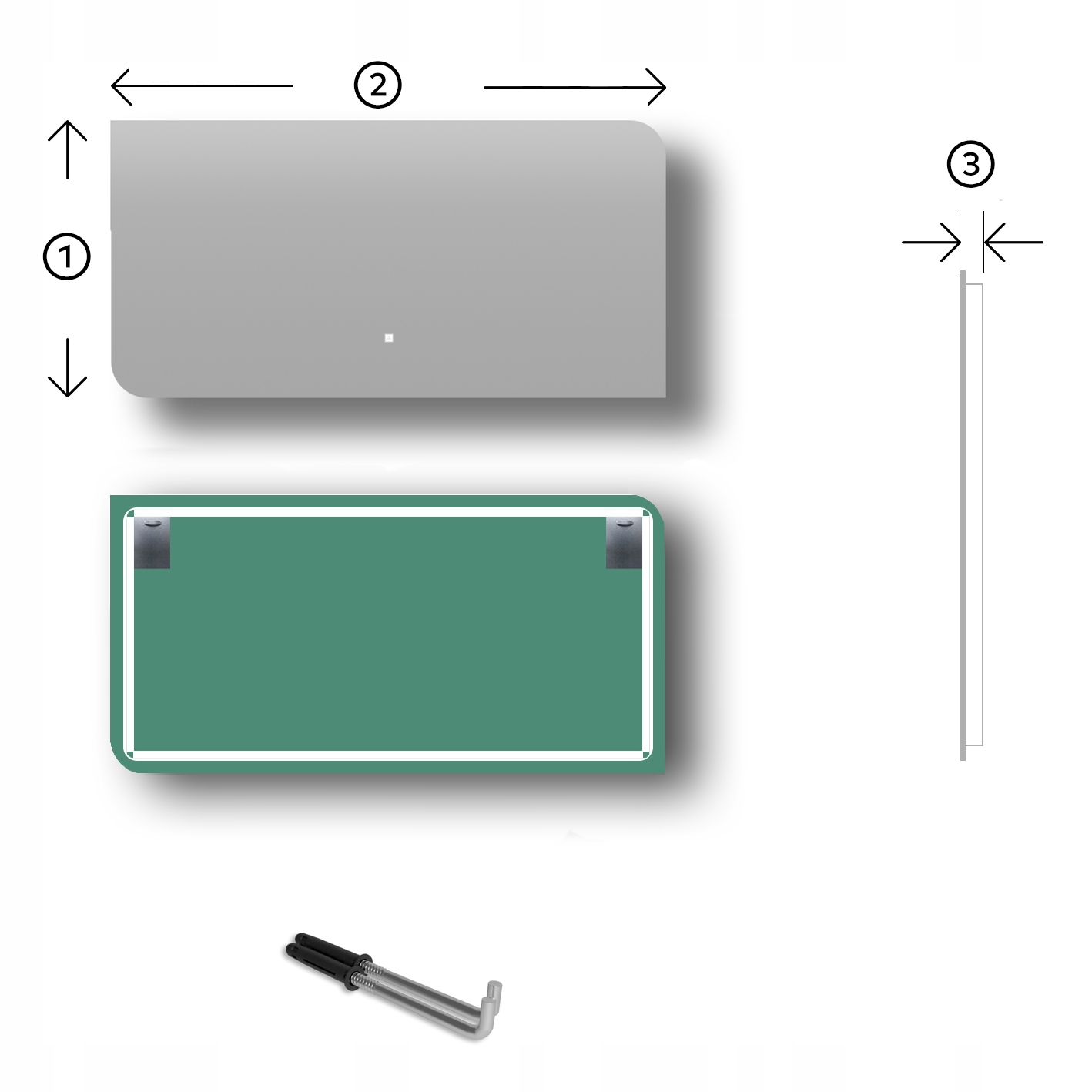 ②
①
③