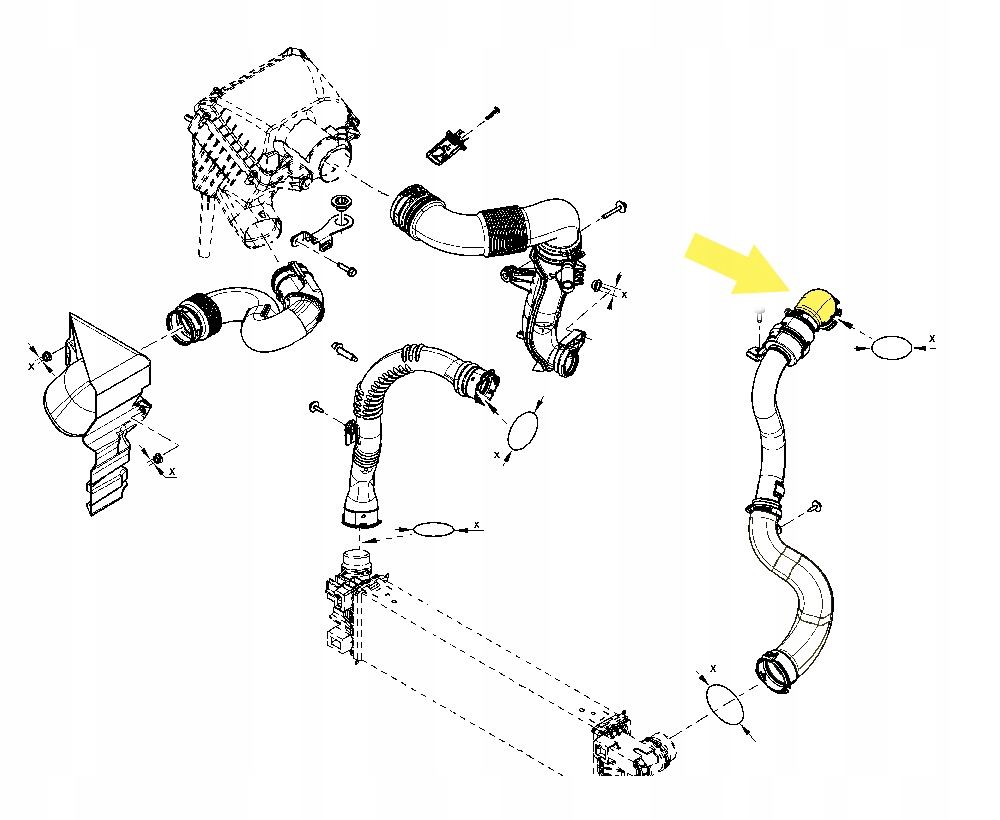 x
x
x
x
x
x
x
x