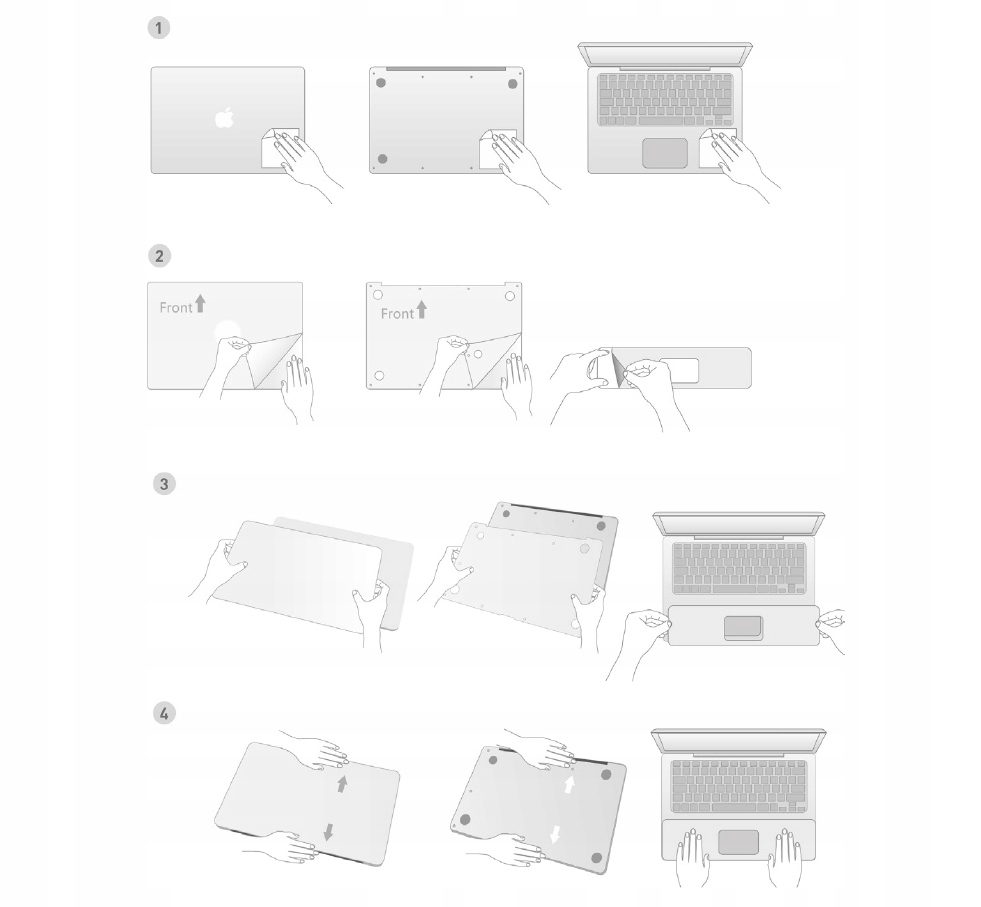 1

2

Front

Front

3

4