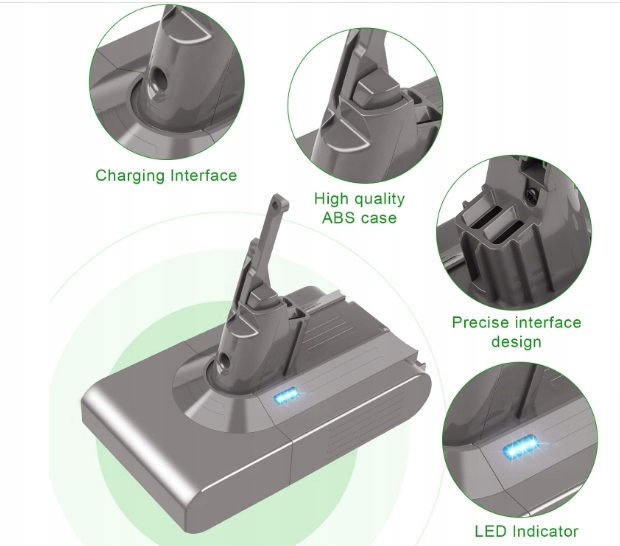 Charging Interface

High quality ABS case

Precise interface design

LED Indicator