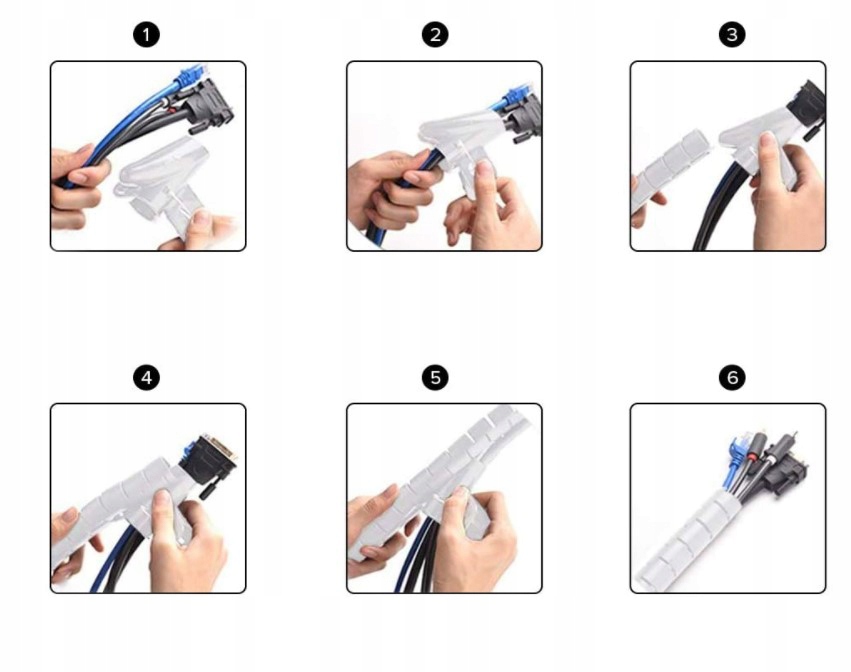 1

2

3

4

5

6