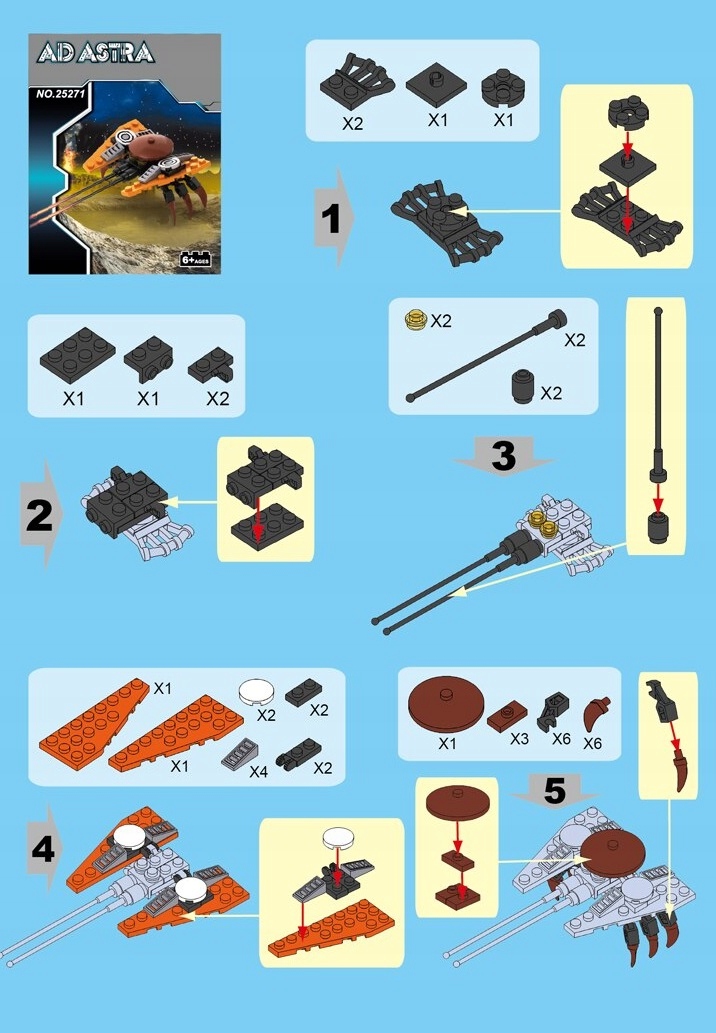 AD ASTRA
NO.25271
6+ AGES

X2 X1 X1

1

X1 X1 X2

2

X2
X2
X2

3

X1
X2 X2
X1
X4 X2

4

X1 X3 X6 X6

5