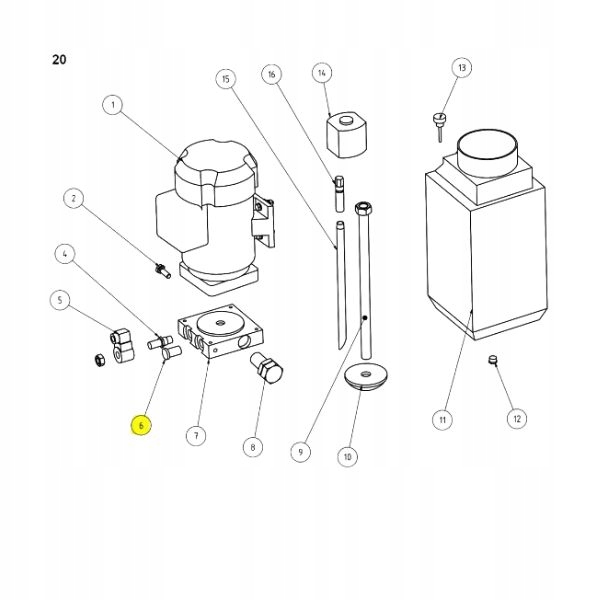 20

15
16
14
13
1
2
4
5
6
7
8
9
10
11
12