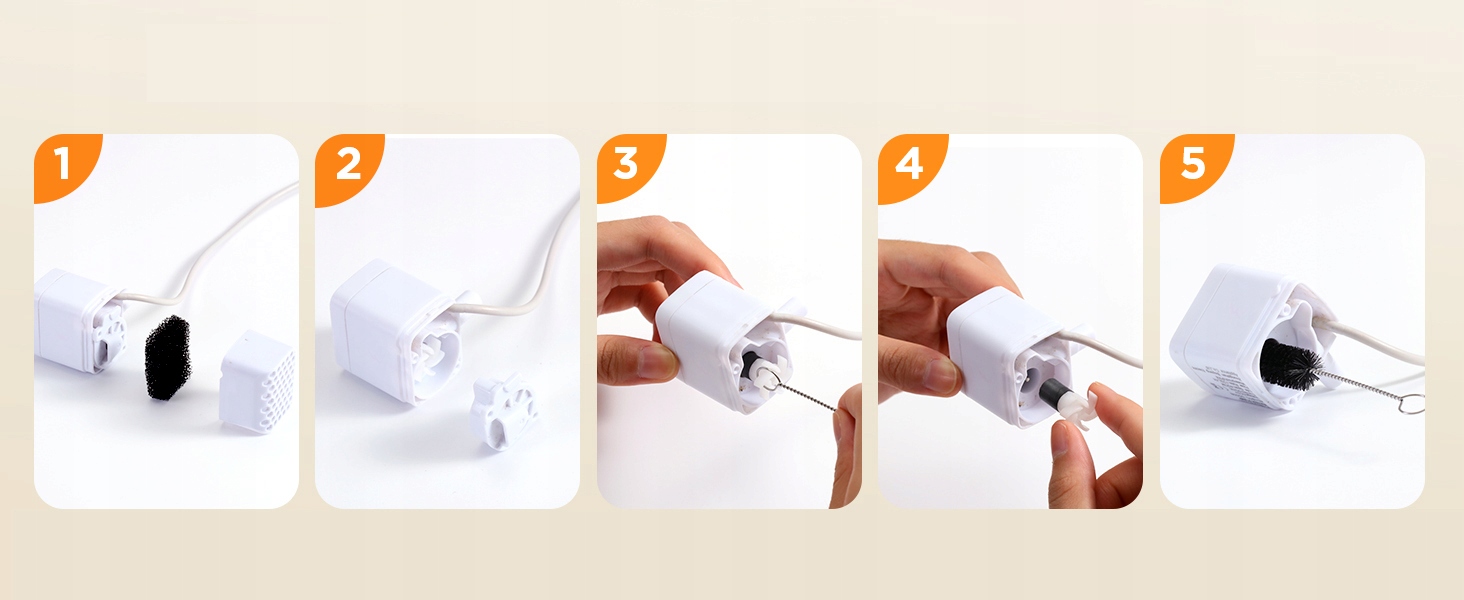 1

2

3

4

5