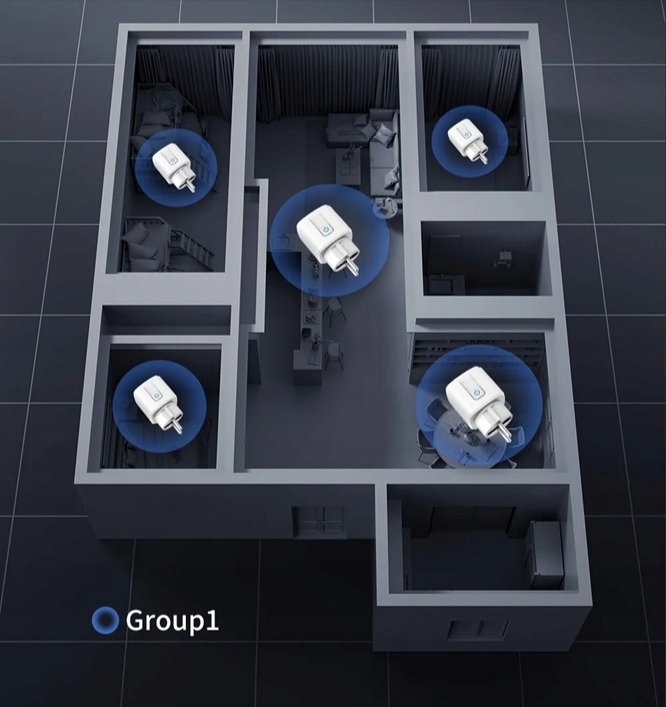 Group1