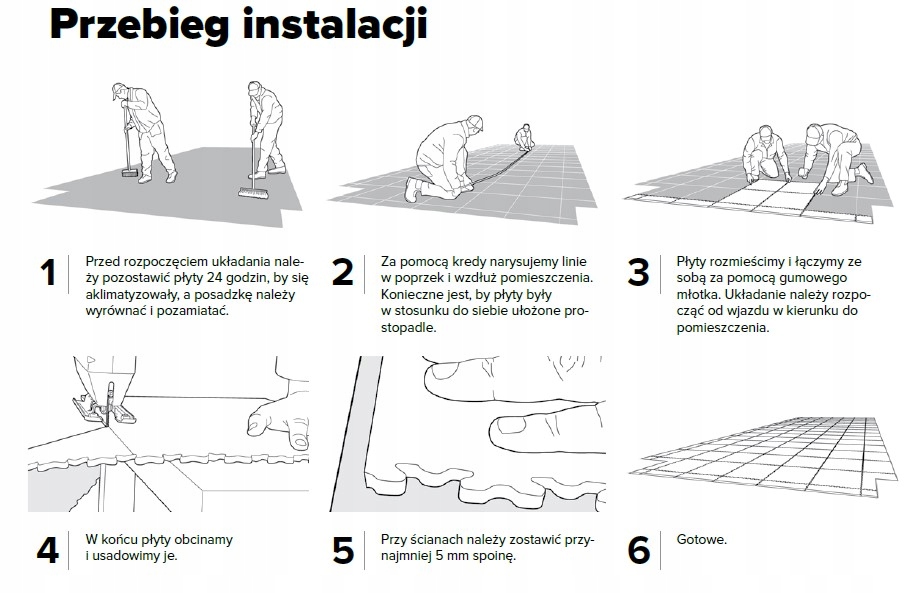 Przebieg instalacji

1

Przed rozpoczęciem układania należy pozostawić płyty 24 godzin, by się aklimatyzowały, a posadzkę należy wyrównać i pozamiatać.

2

Za pomocą kredy narysujemy linie w poprzek i wzdłuż pomieszczenia. Konieczne jest, by płyty były w stosunku do siebie ułożone prostopadle.

3

Płyty rozmieścimy i łączymy ze sobą za pomocą gumowego młotka. Układanie należy rozpocząć od wjazdu w kierunku do pomieszczenia.

4

W końcu płyty obcinamy i usadowimy je.

5

Przy ścianach należy zostawić przynajmniej 5 mm spoinę.

6

Gotowe.