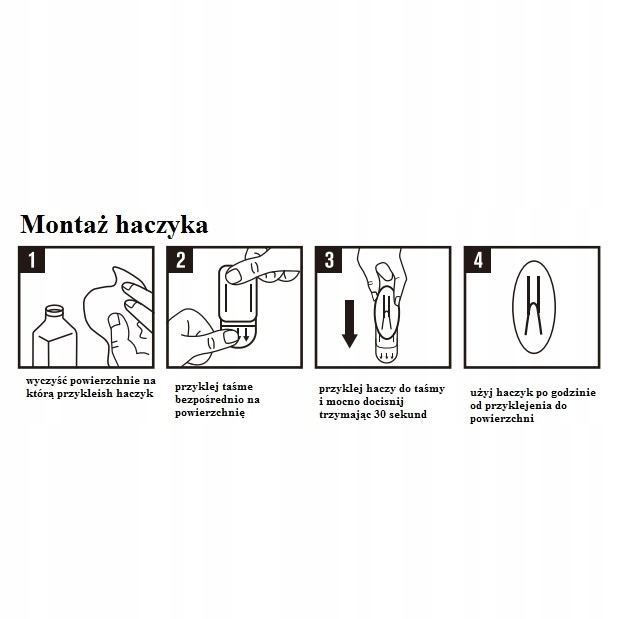 Montaż haczyka

1

wyczyść powierzchnie na którą przykleish haczyk

2

przyklej taśme bezpośrednio na powierzchnię

3

przyklej haczy do taśmy i mocno docisnij trzymając 30 sekund

4

użyj haczyk po godzinie od przyklejenia do powierzchni