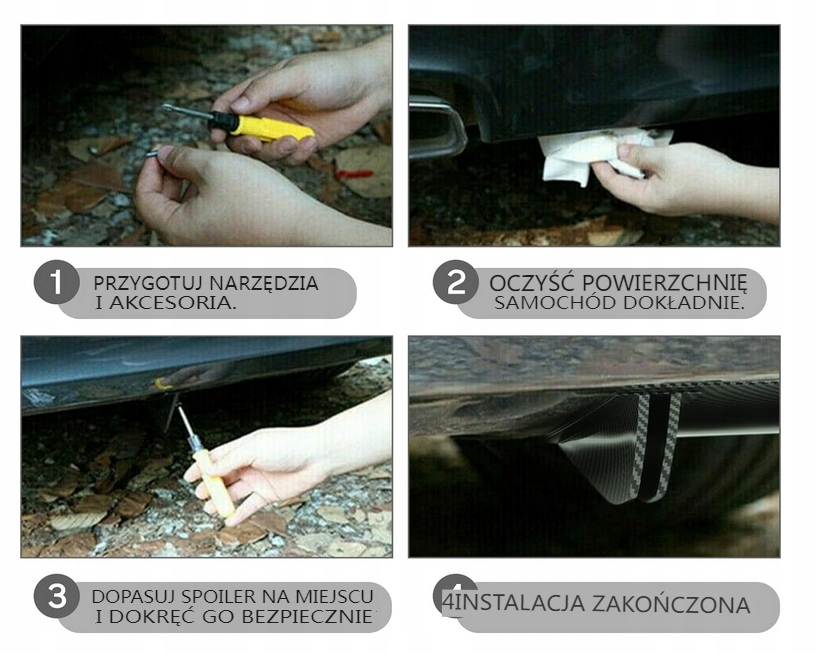 1 PRZYGOTUJ NARZĘDZIA I AKCESORIA.

2 OCZYŚĆ POWIERZCHNIĘ SAMOCHÓD DOKŁADNIE.

3 DOPASUJ SPOILER NA MIEJSCU I DOKRĘĆ GO BEZPIECZNIE

4 4INSTALACJA ZAKOŃCZONA