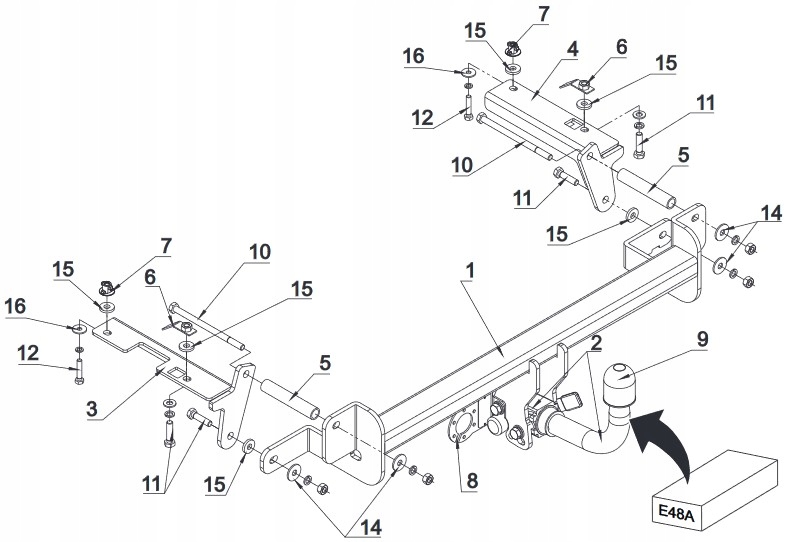 7
15
16
4
6
15
12
11
10
5
11
15
14
7
10
15
6
15
16
12
3
5
1
2
9
11
15
8
14
E48A