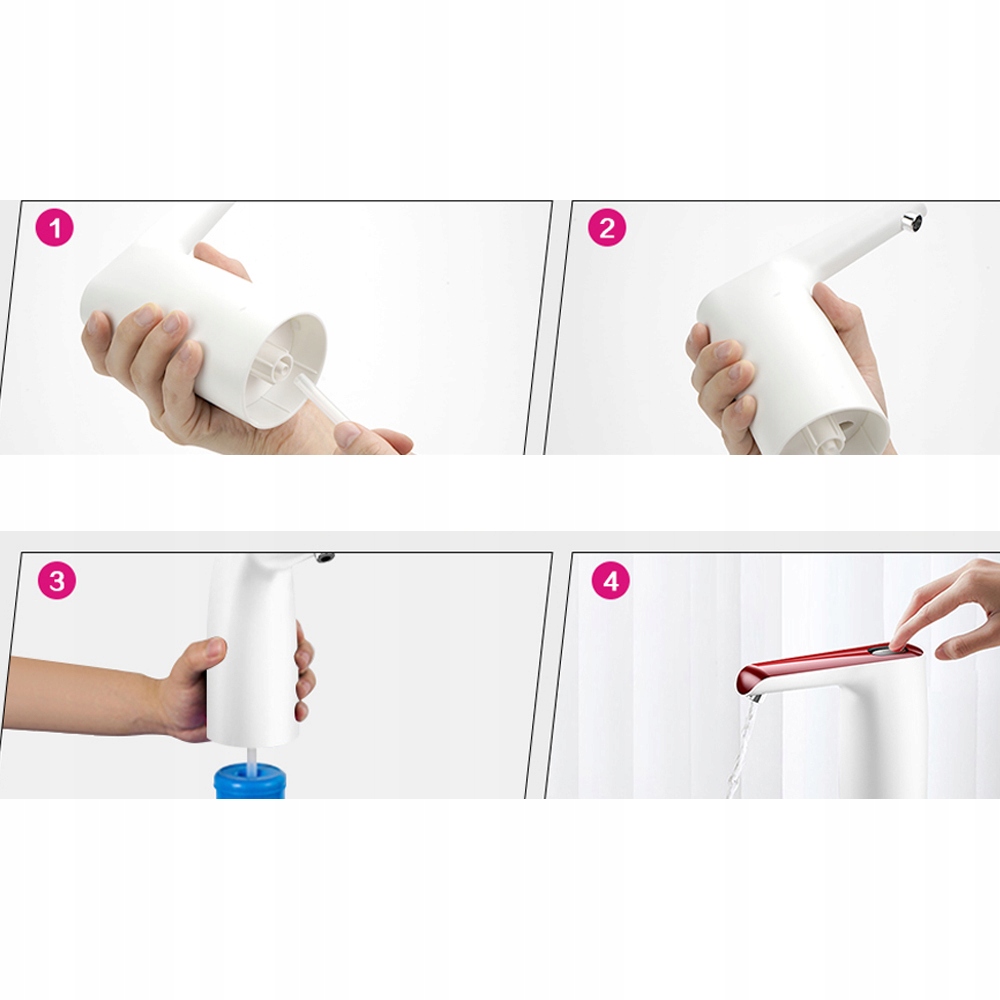 1

2

3

4