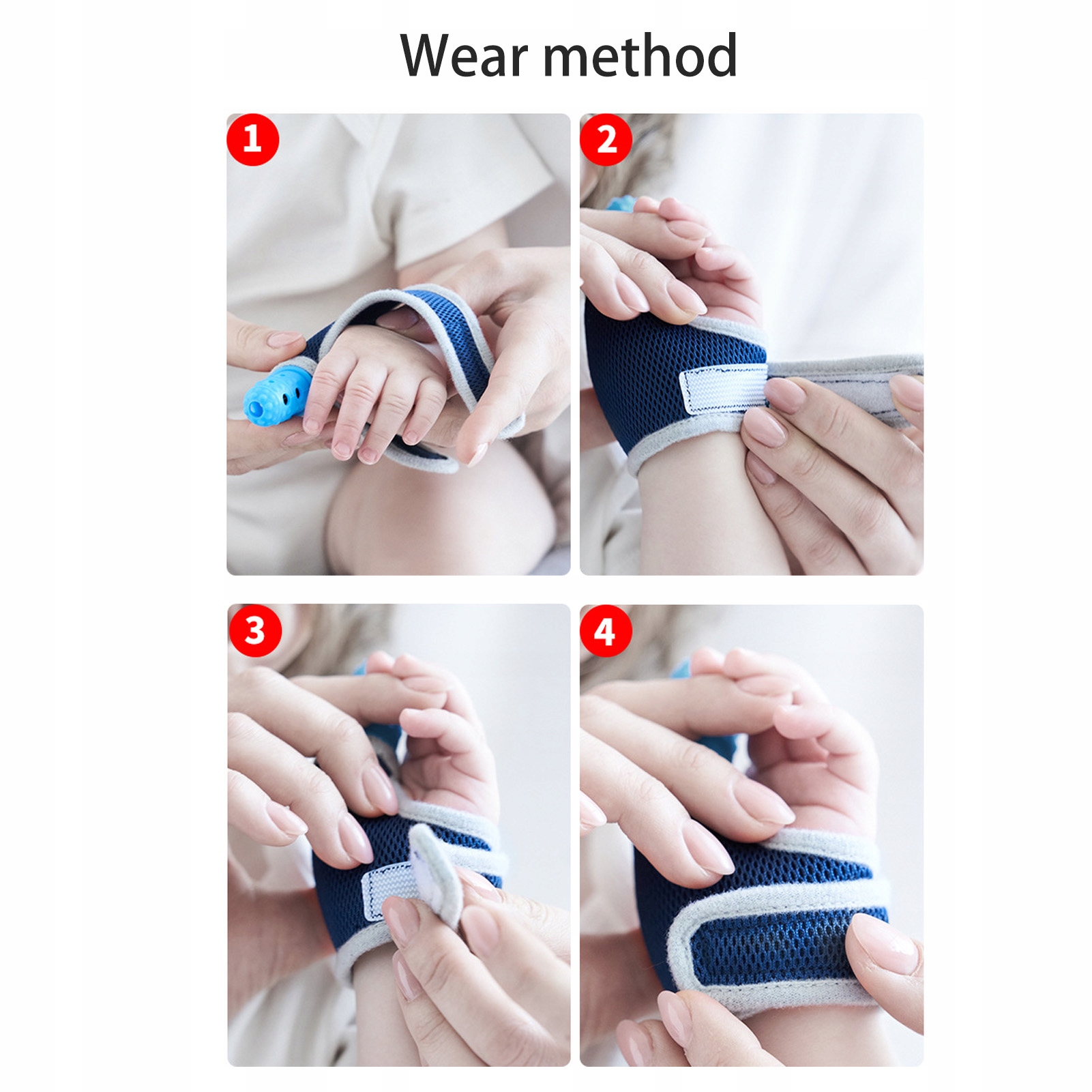 Wear method

1

2

3

4