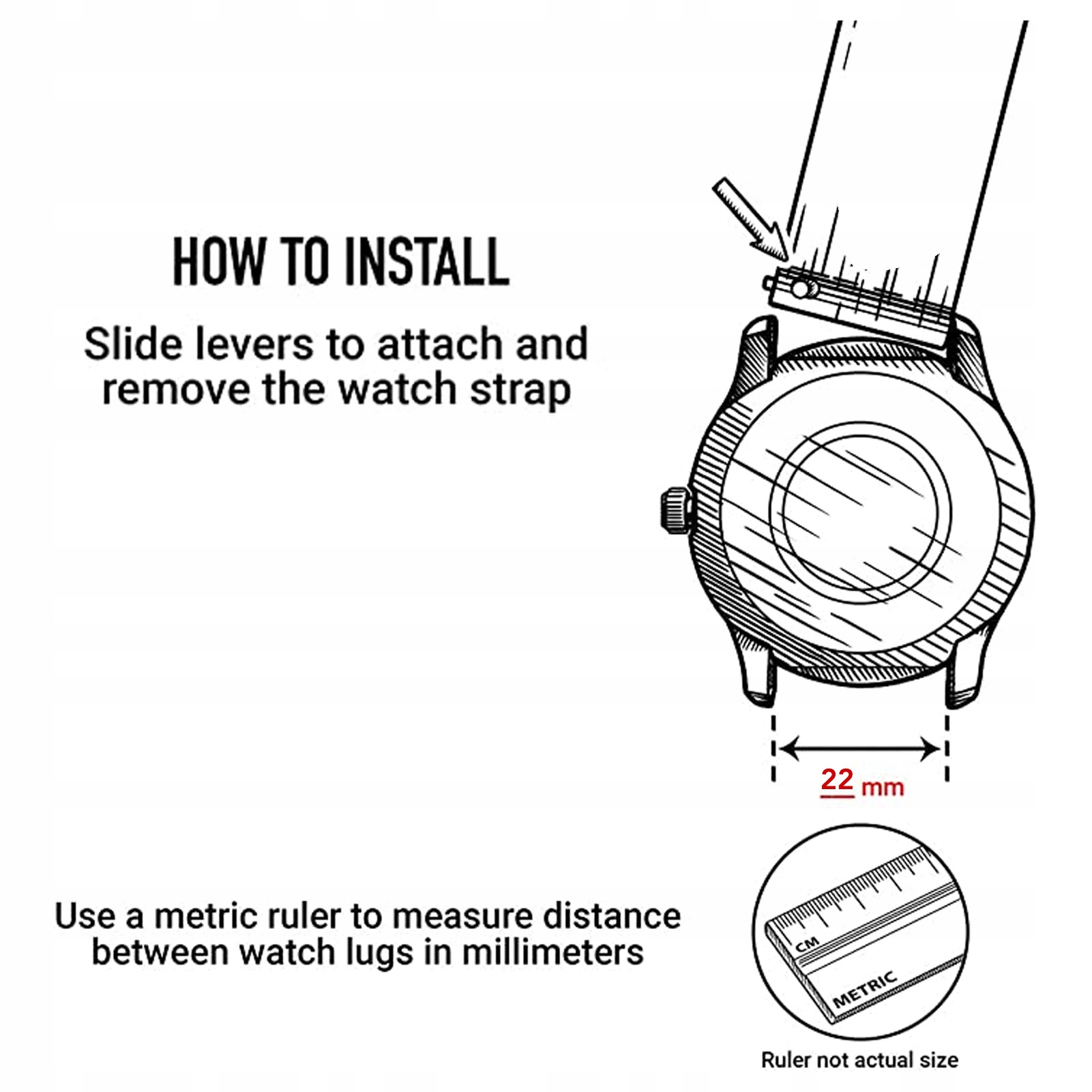 HOW TO INSTALL

Slide levers to attach and remove the watch strap

22 mm

Use a metric ruler to measure distance between watch lugs in millimeters

CM

METRIC

Ruler not actual size