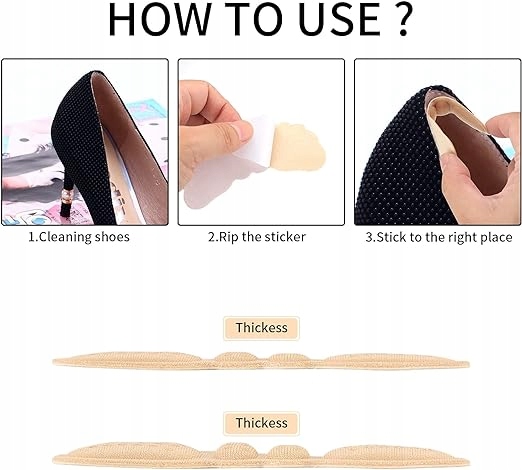 HOW TO USE ?

1.Cleaning shoes

2.Rip the sticker

3.Stick to the right place

Thickess

Thickess