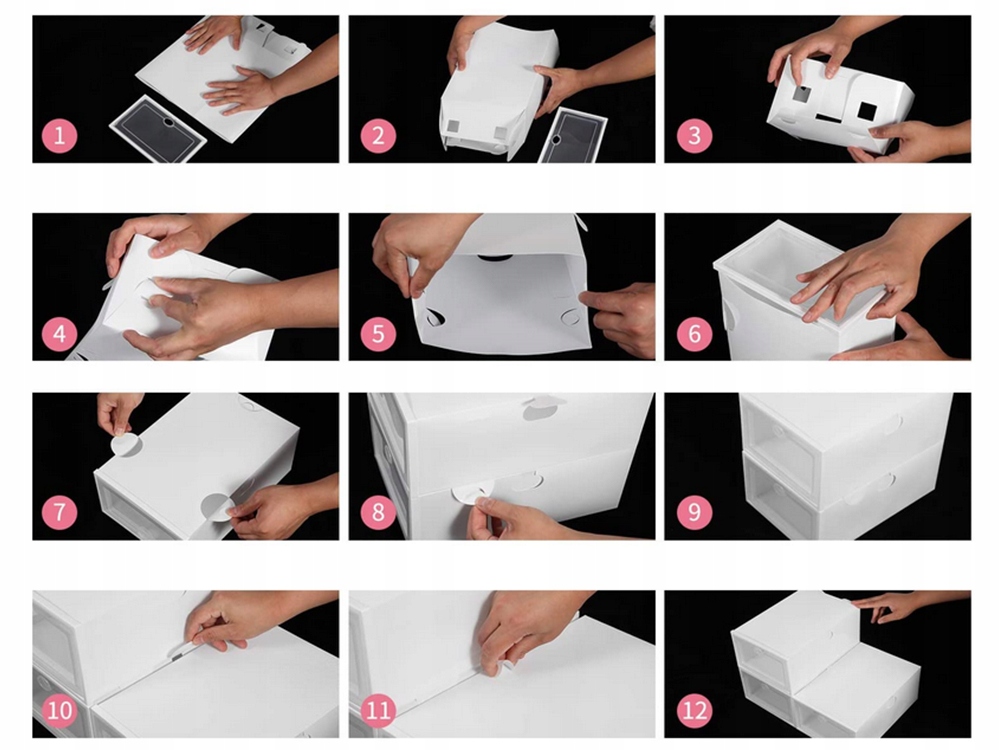 1

2

3

4

5

6

7

8

9

10

11

12