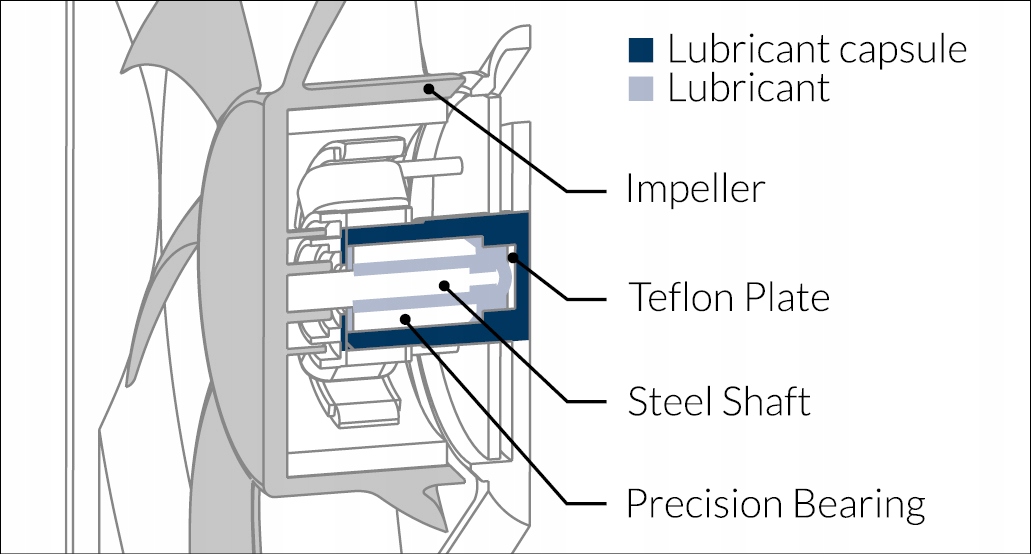 Lubricant capsule
Lubricant

Impeller

Teflon Plate

Steel Shaft

Precision Bearing