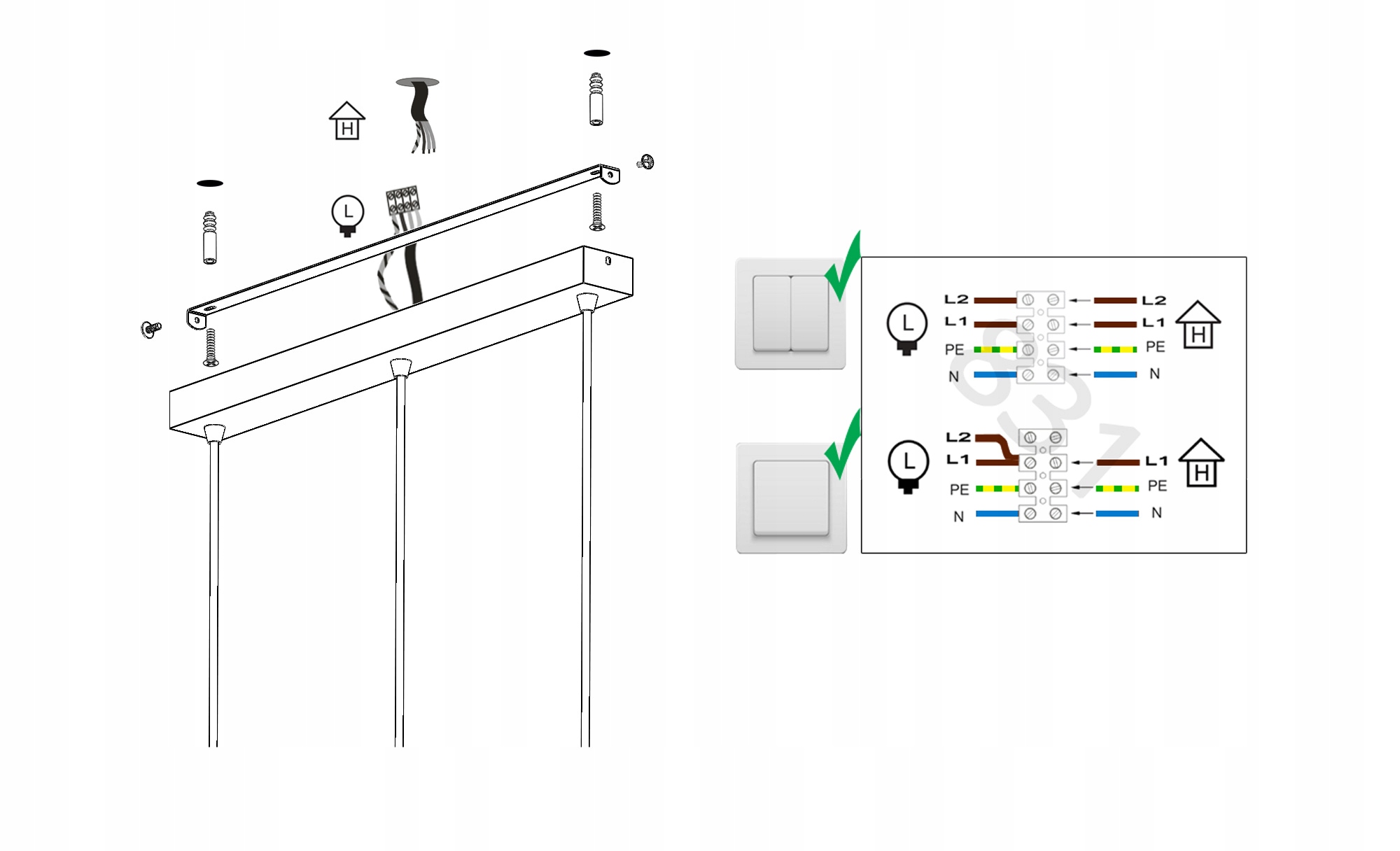 H

L

L

L2
L1
PE
N

L2
L1
PE
N

H

L

L2
L1
PE
N

L1
PE
N

H