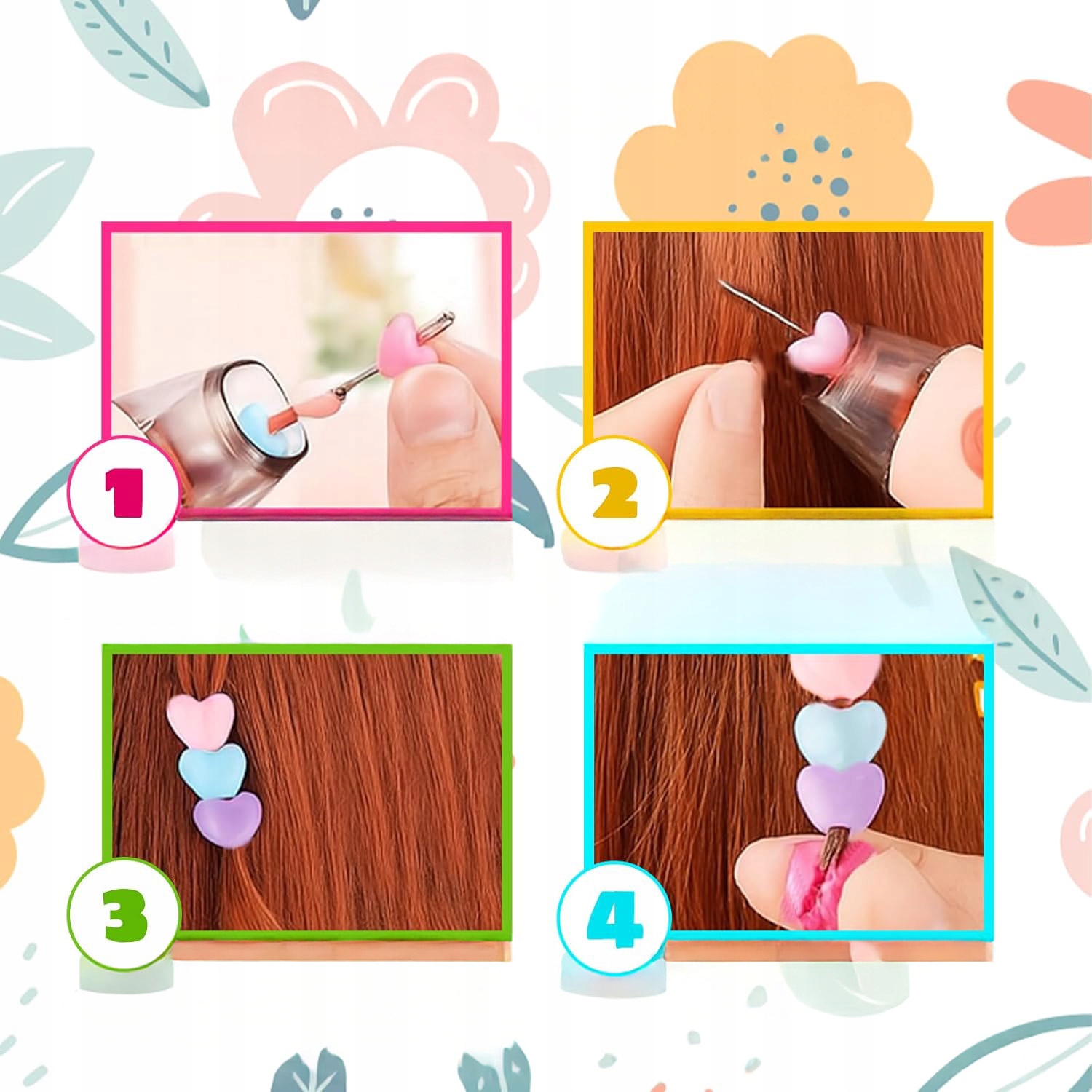 1

2

3

4