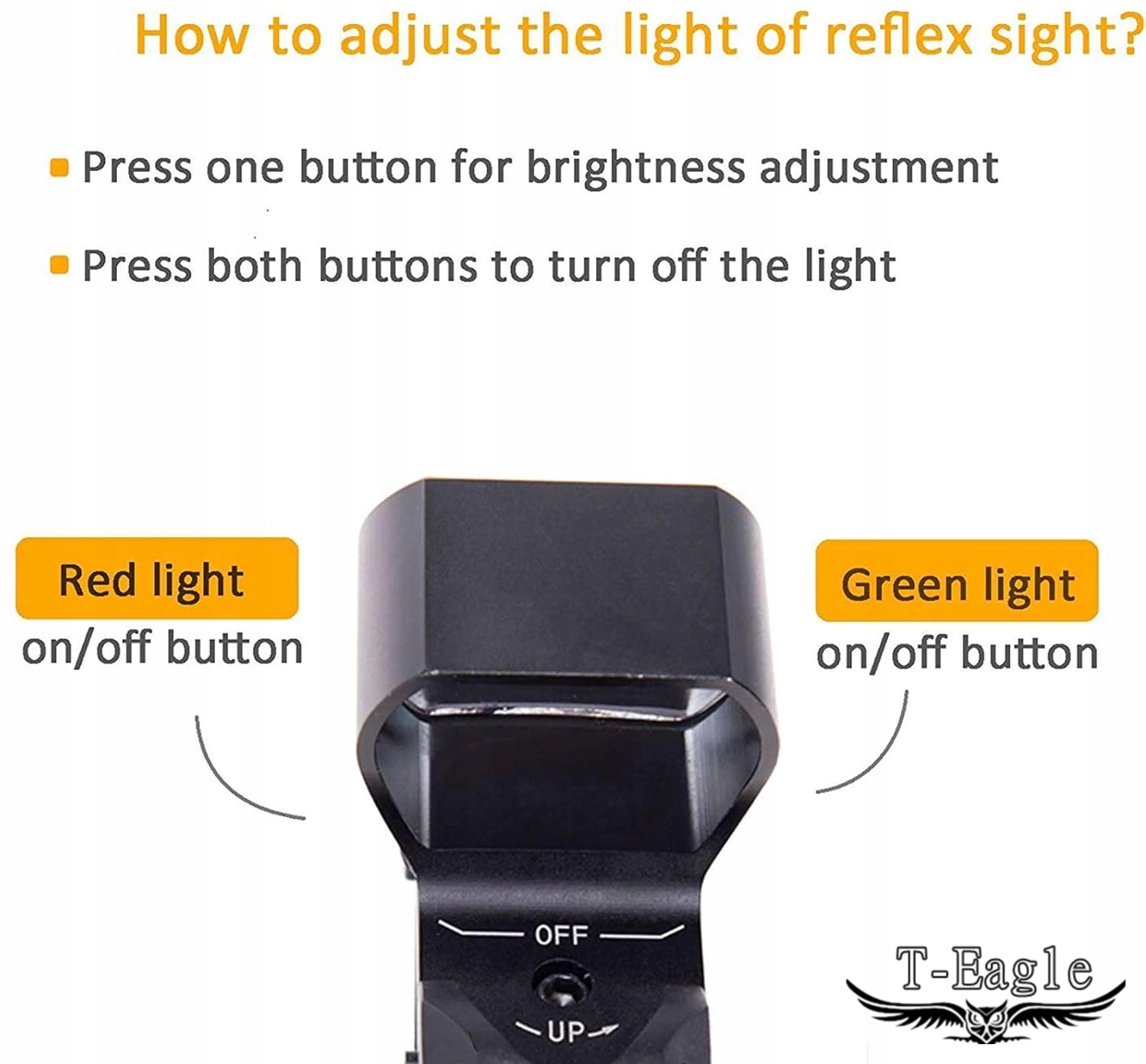 How to adjust the light of reflex sight?

Press one button for brightness adjustment

Press both buttons to turn off the light

Red light
on/off button

Green light
on/off button

OFF

UP

T-Eagle