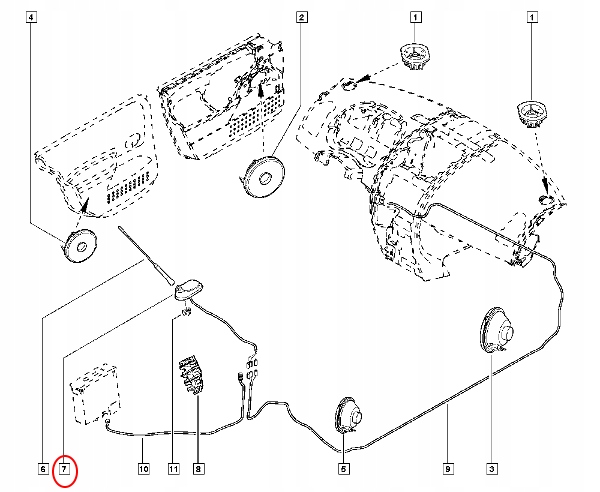 4
2
1
1
6
7
10
11
8
5
9
3