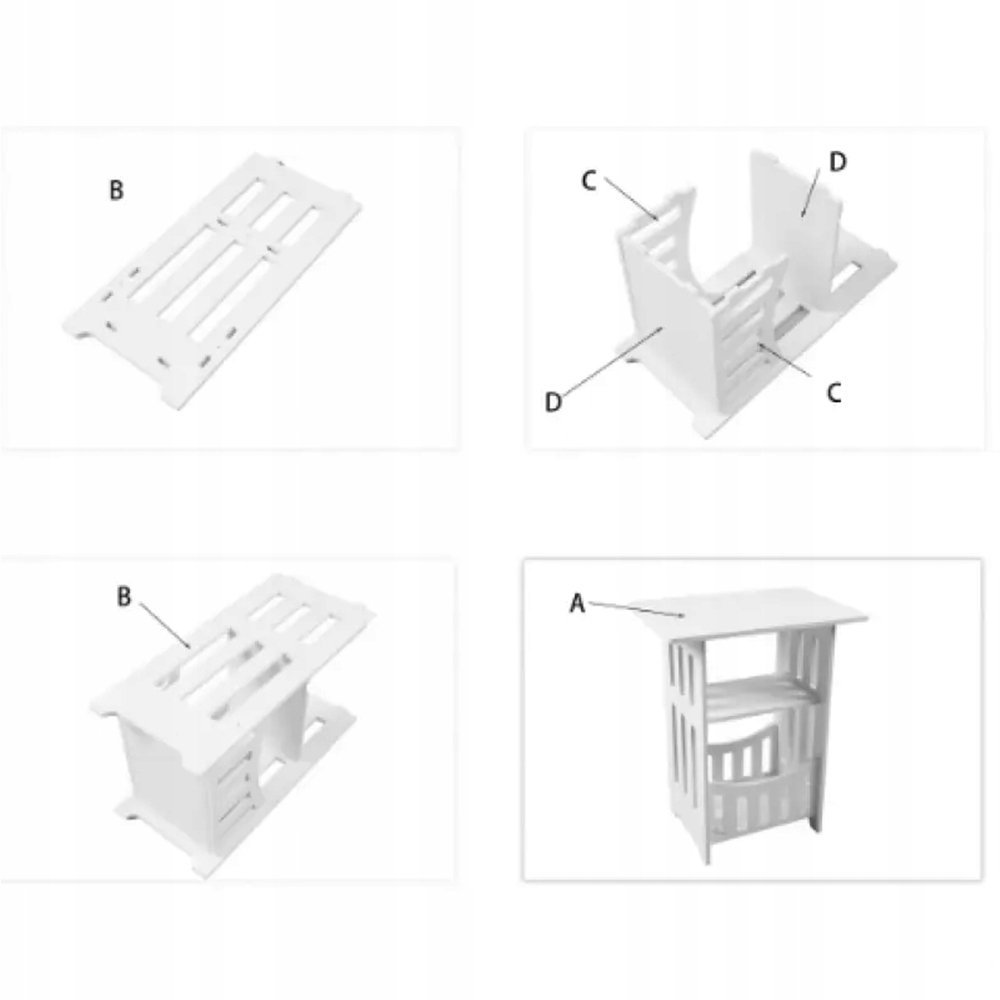 B

C
D
D
C

B

A