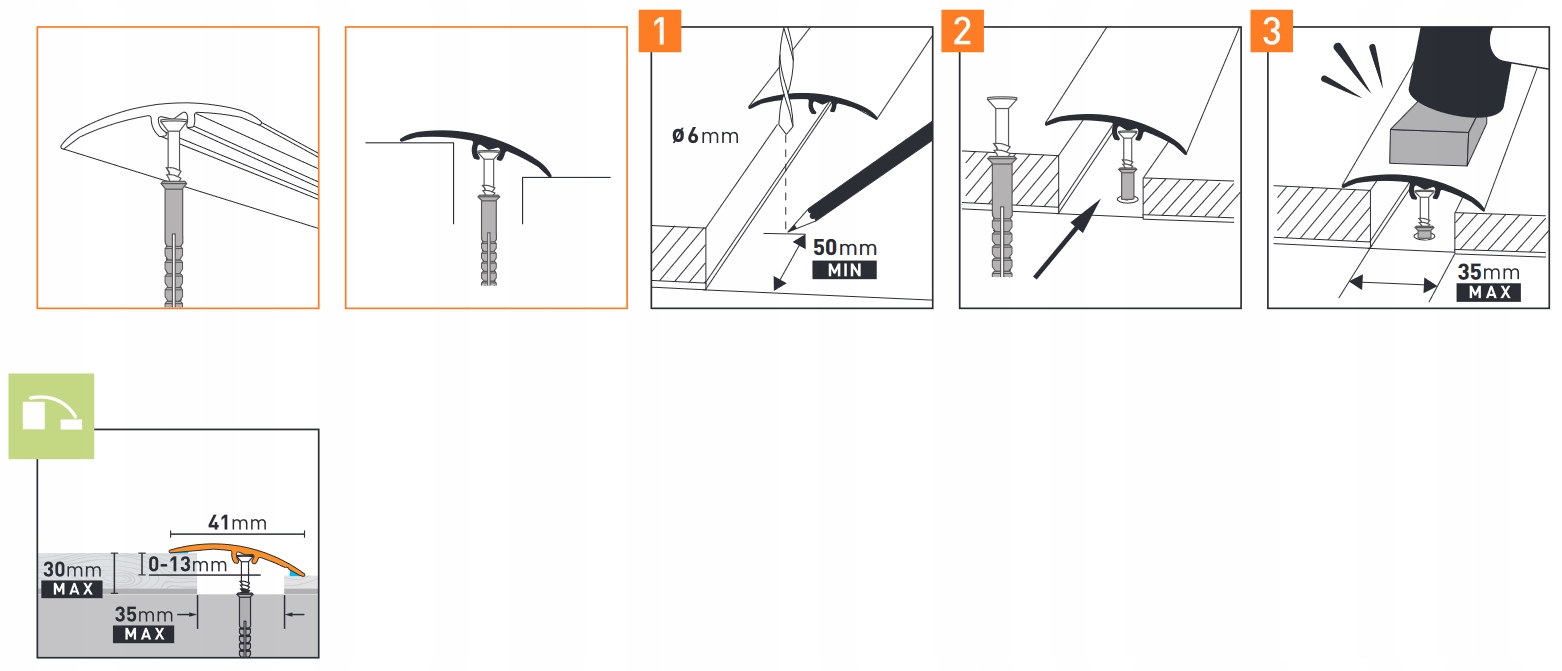 1

ø6mm

50mm
MIN

2

3

35mm
MAX

41mm

30mm
MAX

0-13mm

35mm
MAX