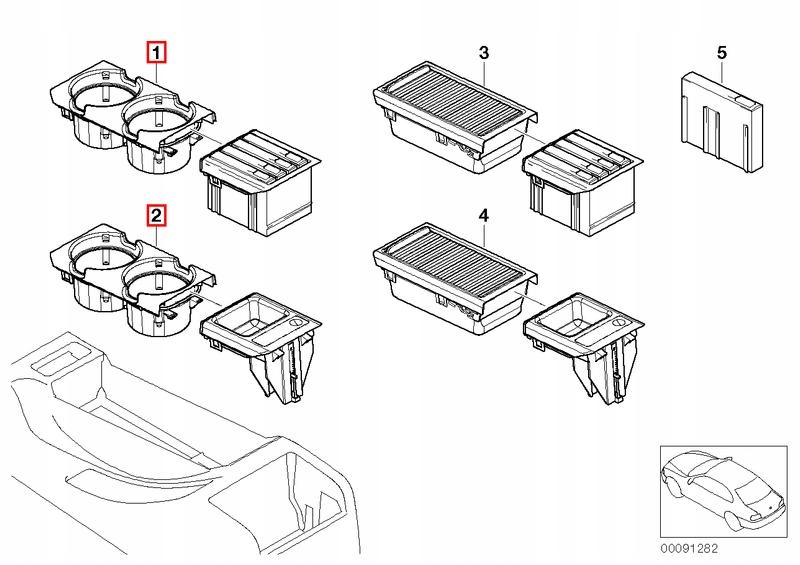 1
3
5
2
4
00091282