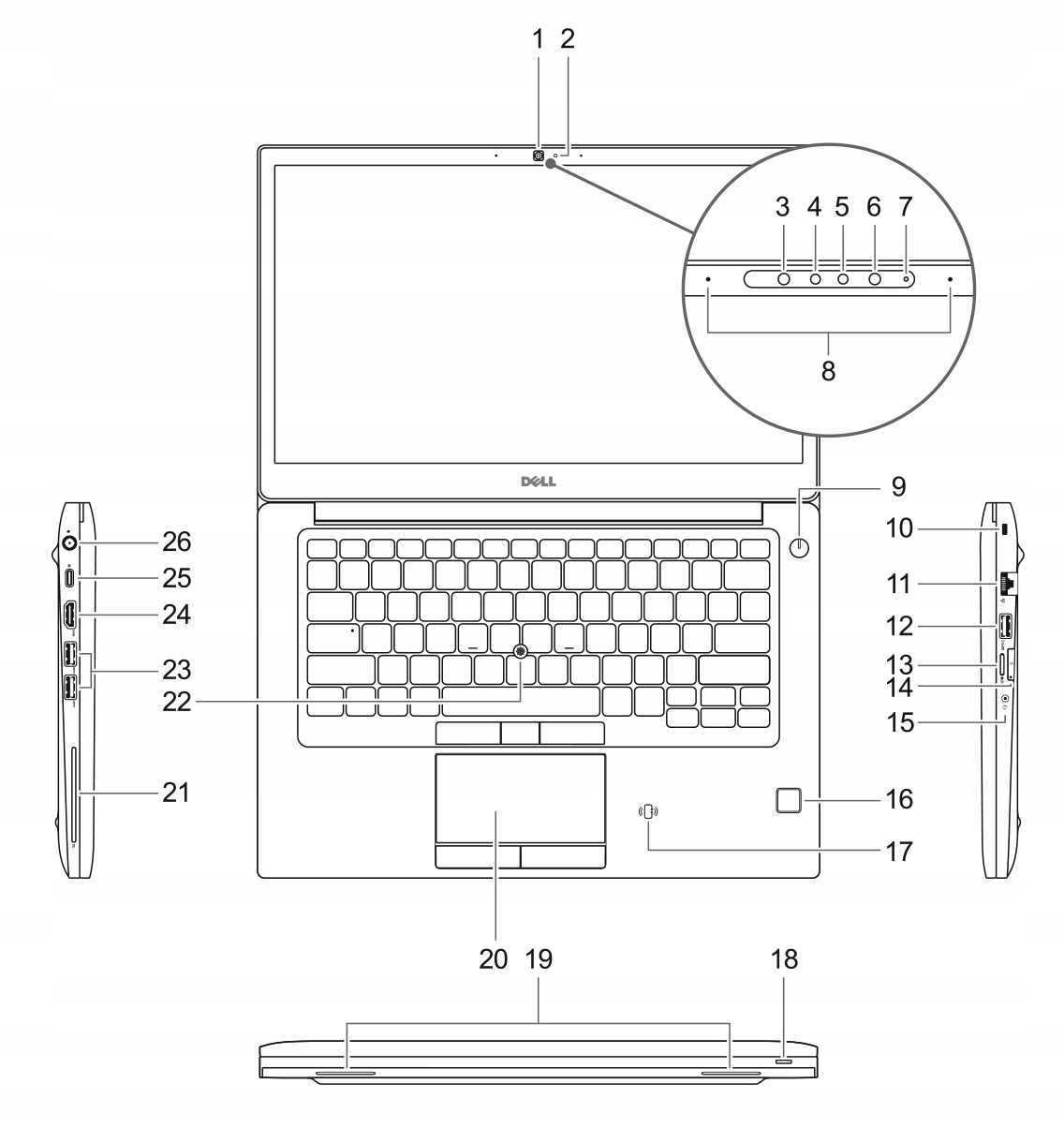 1 2

3 4 5 6 7

8

DELL

9

10

11

12

13

14

15

16

17

26

25

24

23

22

21

20 19

18