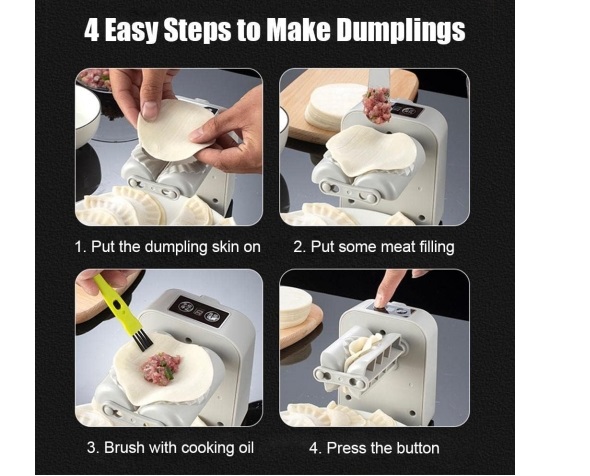 4 Easy Steps to Make Dumplings

1. Put the dumpling skin on

2. Put some meat filling

3. Brush with cooking oil

4. Press the button