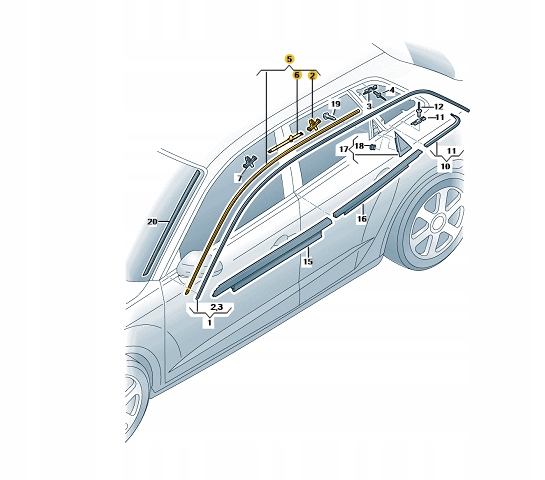 5
6
2
19
4
3
12
11
17
18
11
10
7
20
16
15
2,3
1