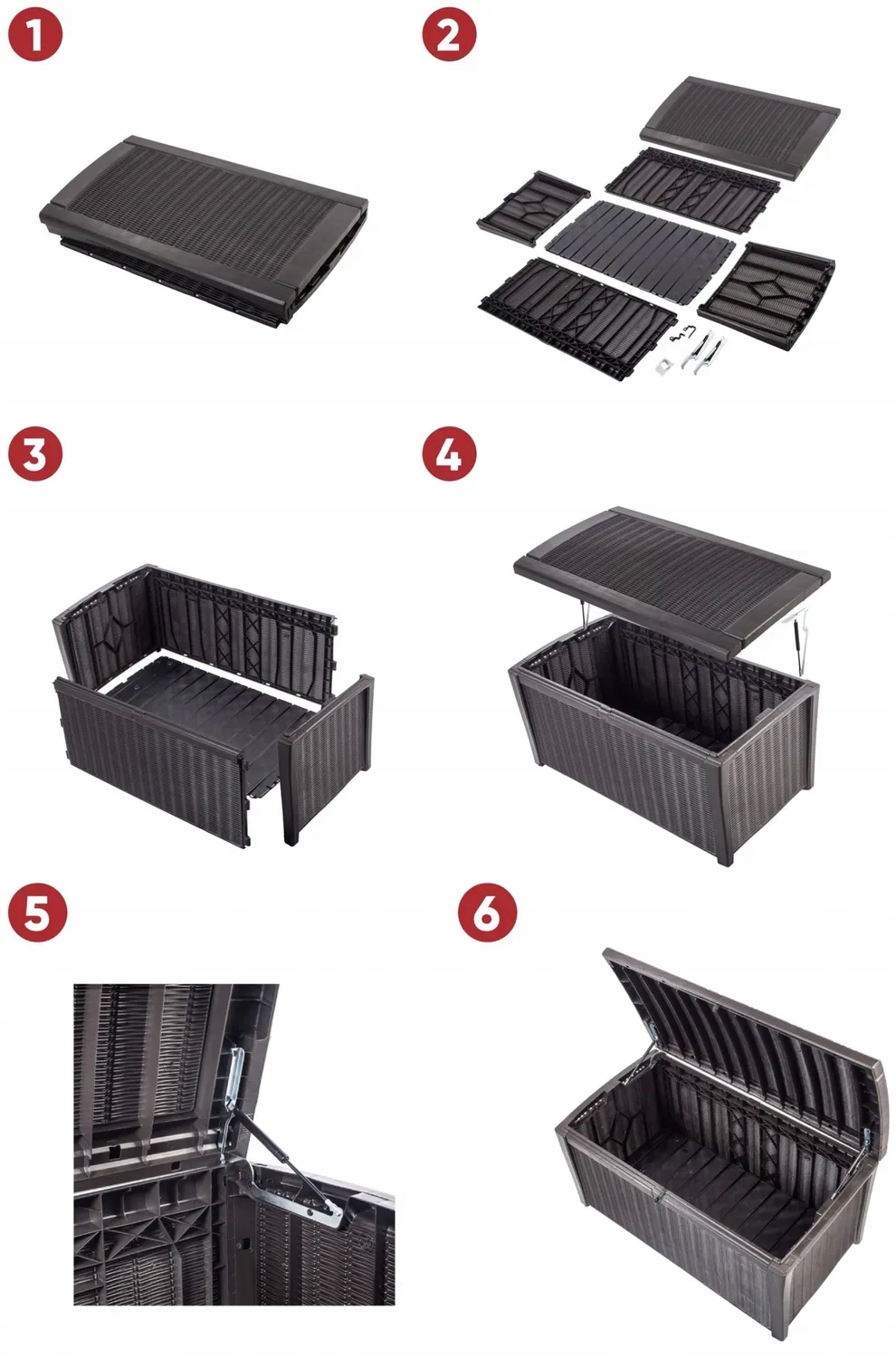 1

2

3

4

5

6