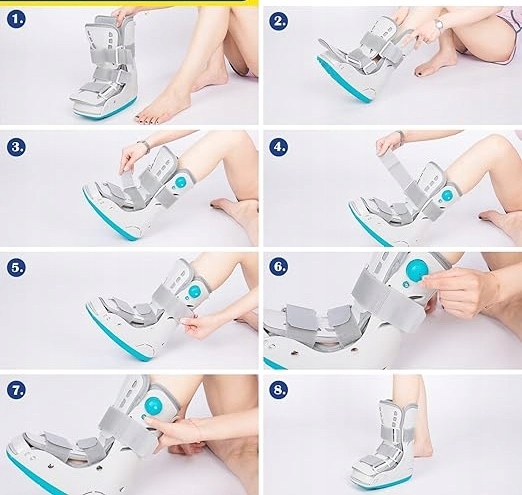 1.

2.

3.

4.

5.

6.

7.

8.