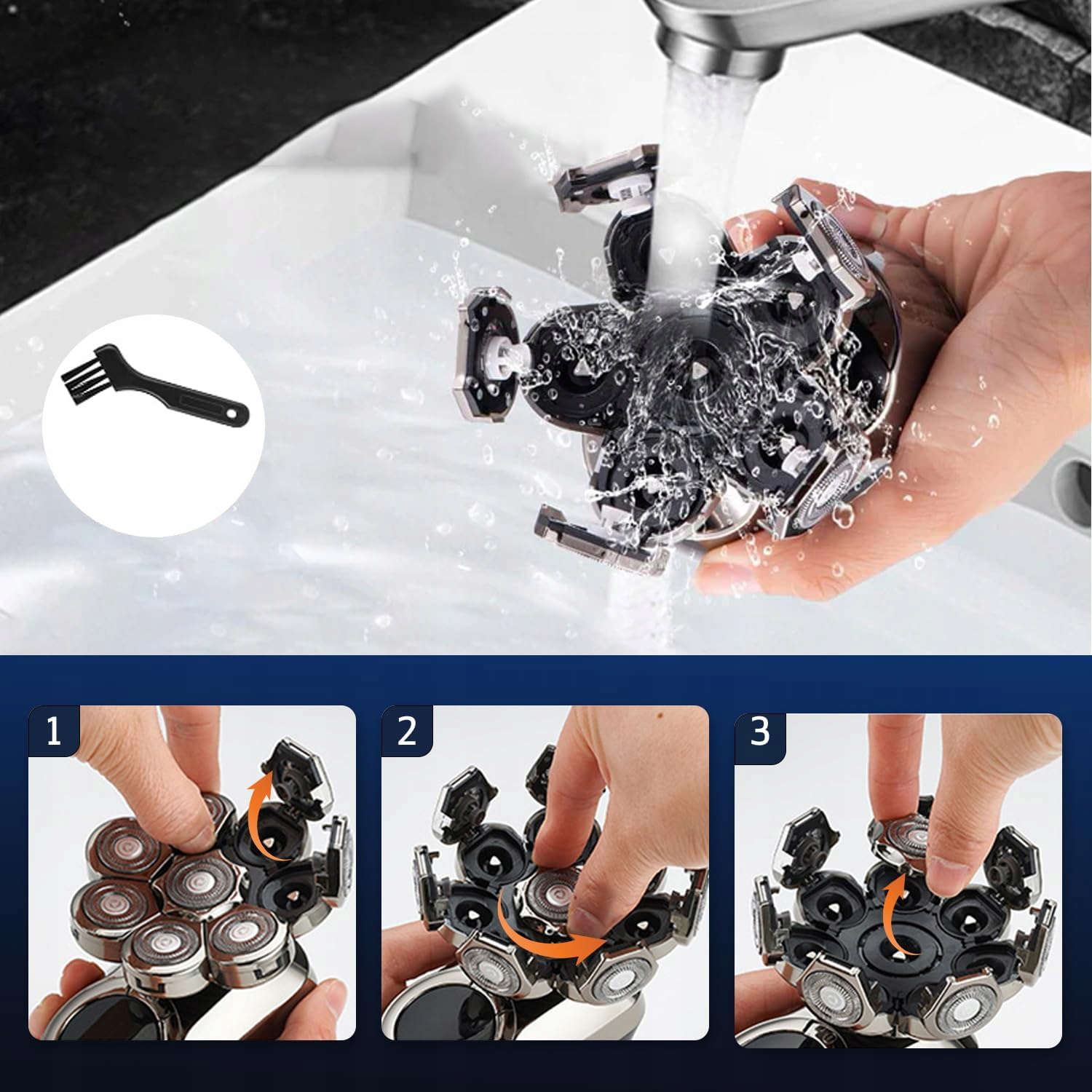 1

2

3