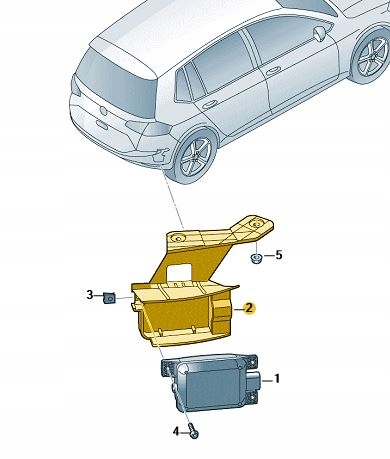 5
3
2
1
4