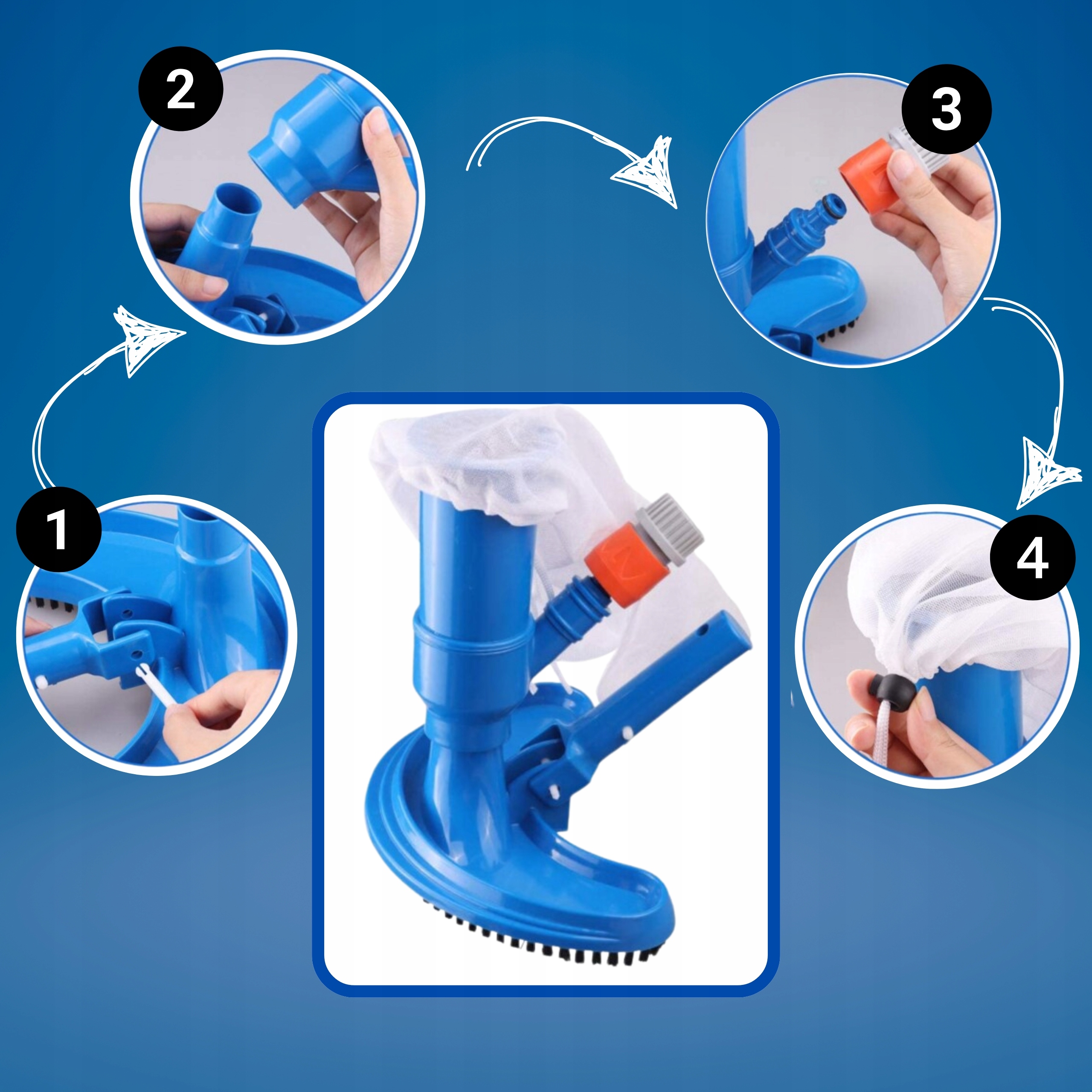 2

3

1

4