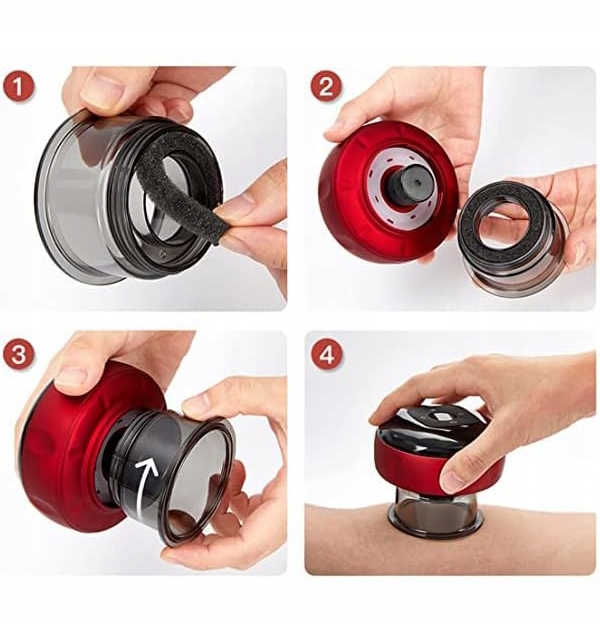 1

2

3

4