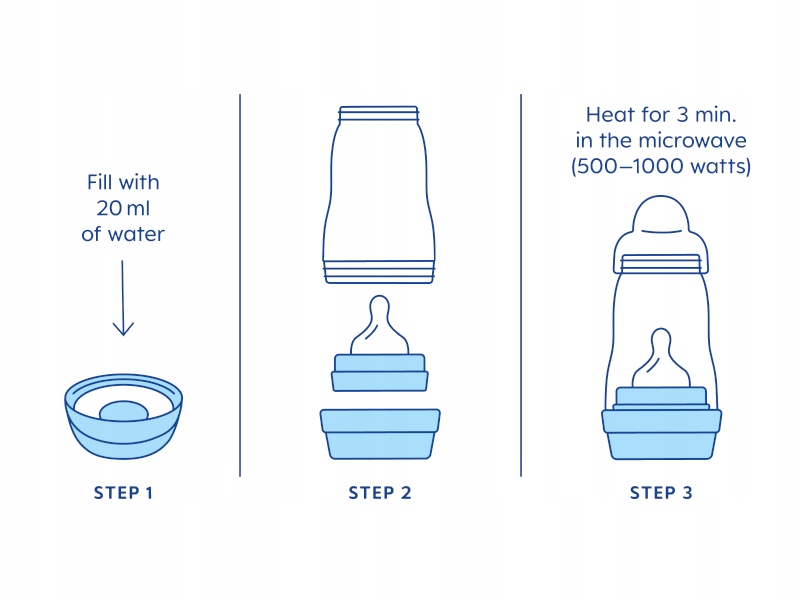 Fill with 20 ml of water

STEP 1

STEP 2

Heat for 3 min. in the microwave (500–1000 watts)

STEP 3