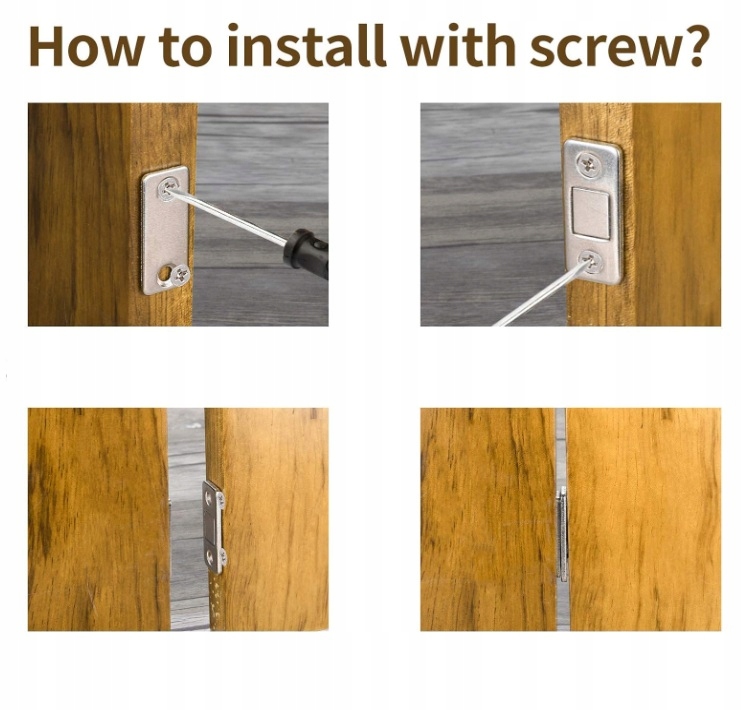 How to install with screw?