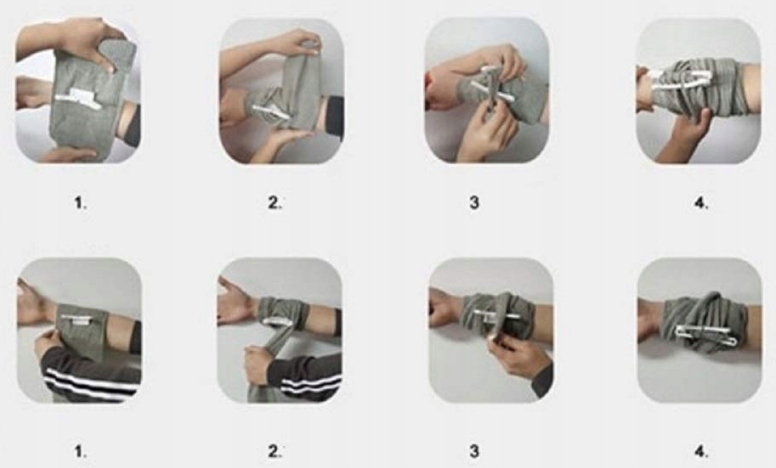 1.

2.

3

4.

1.

2.

3

4.