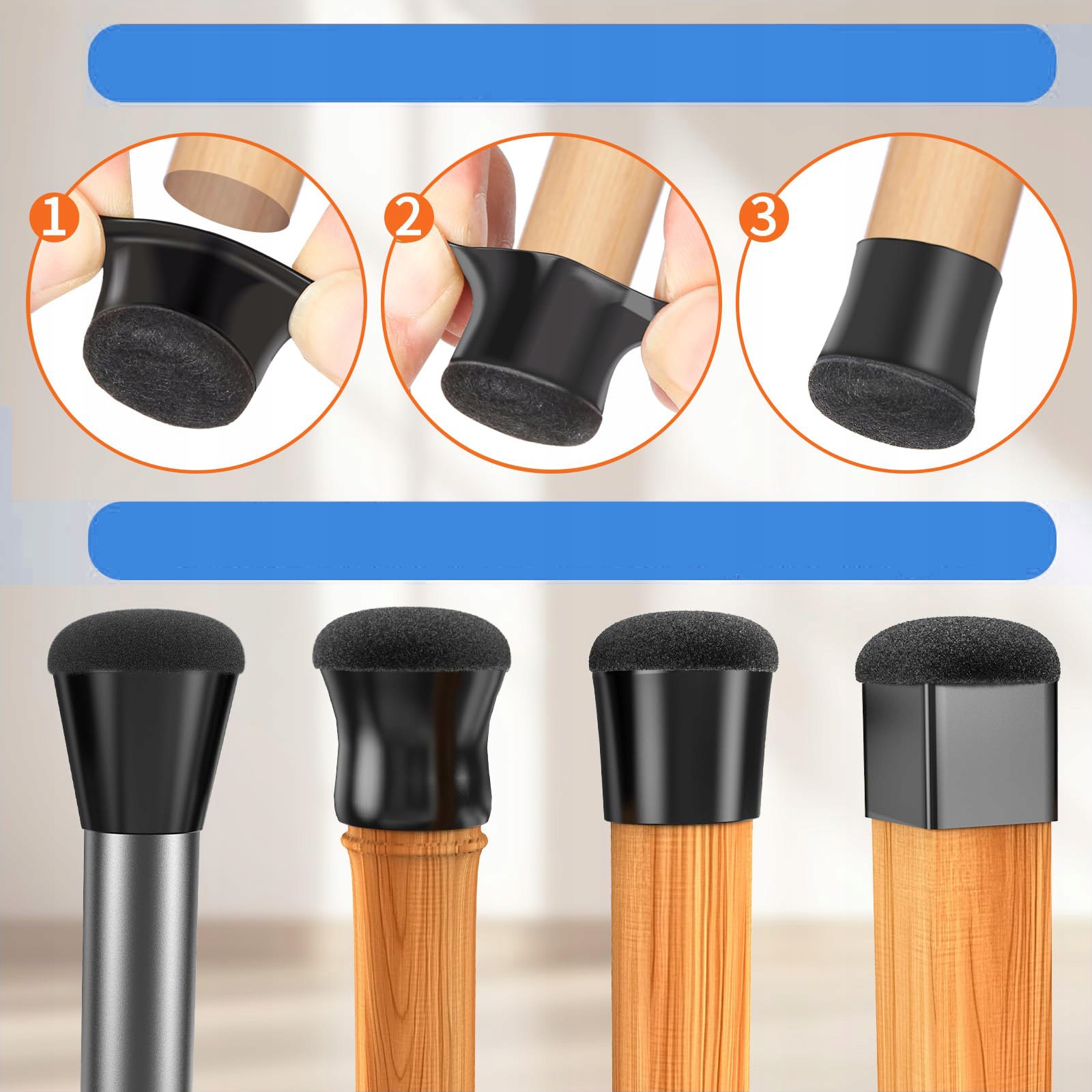 1
2
3