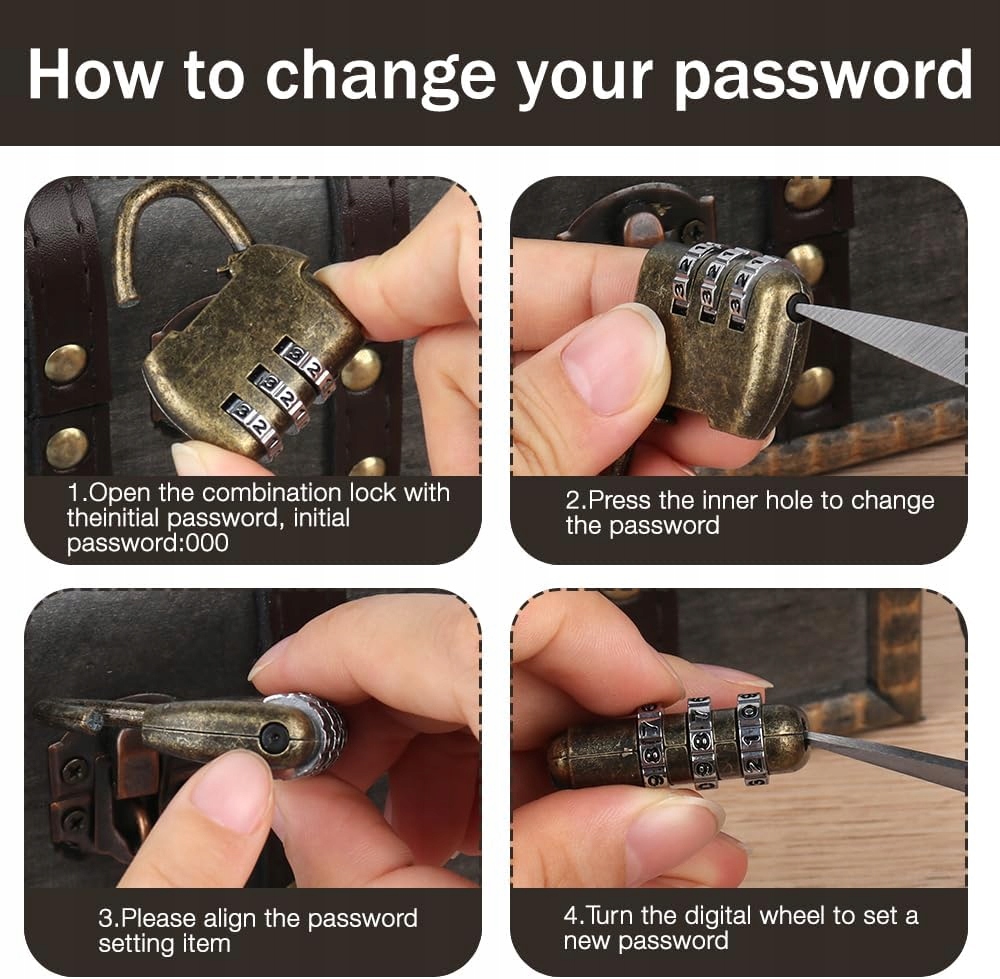 How to change your password

1.Open the combination lock with theinitial password, initial password:000

2.Press the inner hole to change the password

3.Please align the password setting item

4.Turn the digital wheel to set a new password