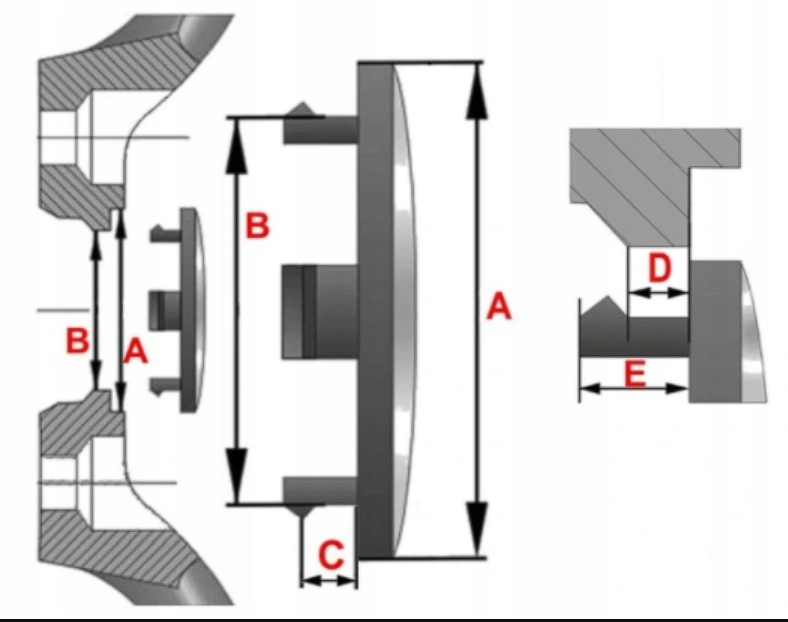 B
A
B
A
C
D
E