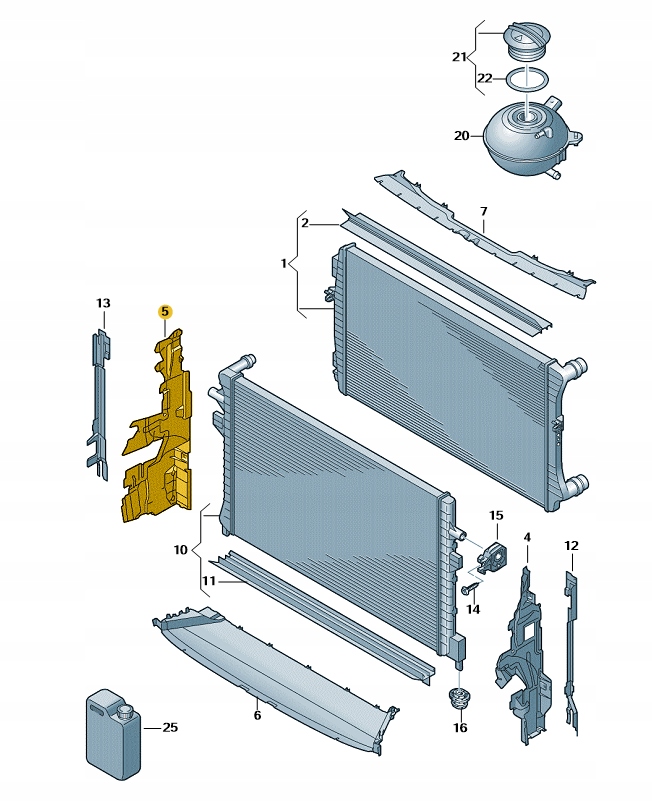 21
22
20
7
2
1
13
5
15
4
12
10
11
14
6
16
25