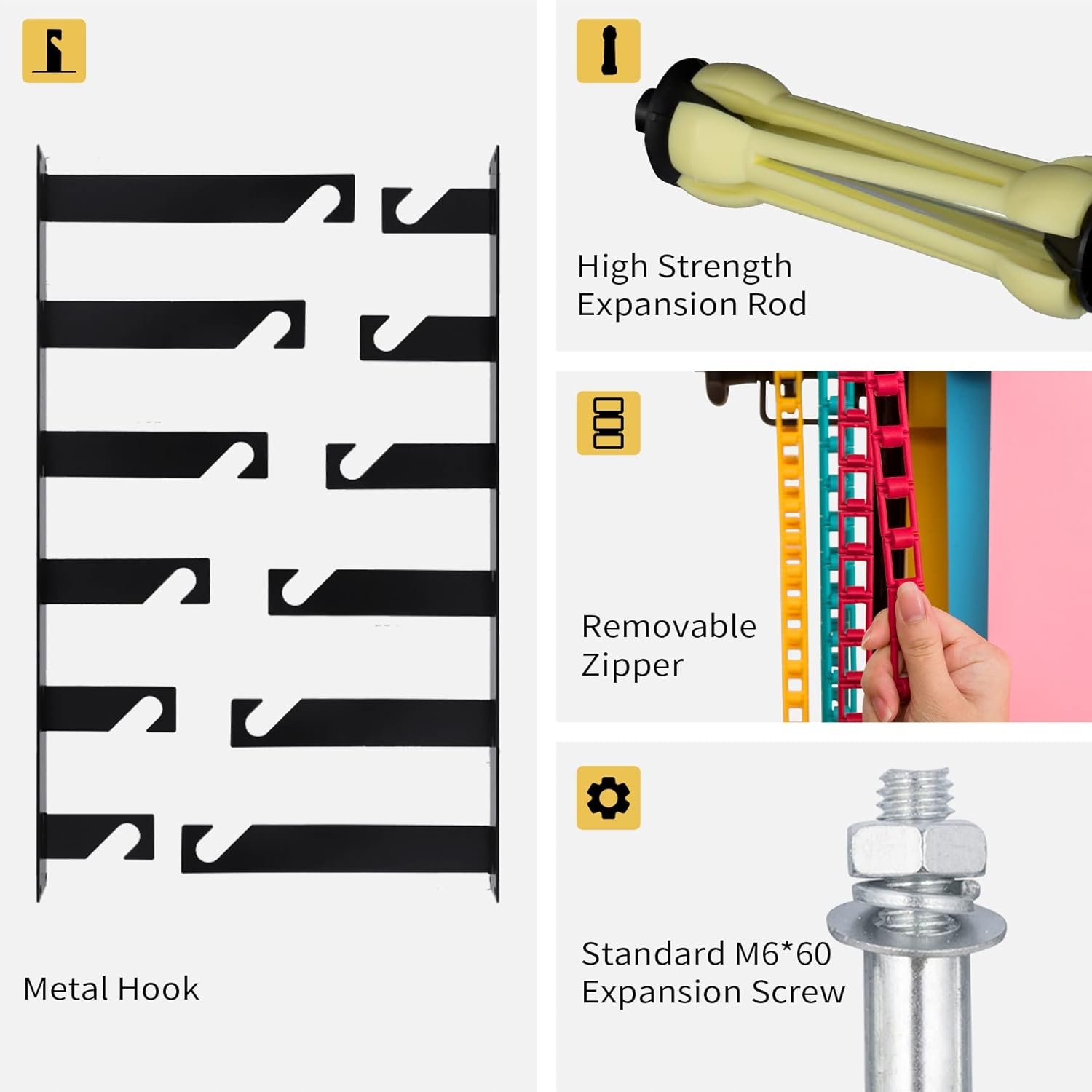 Metal Hook

High Strength
Expansion Rod

Removable
Zipper

Standard M6*60
Expansion Screw