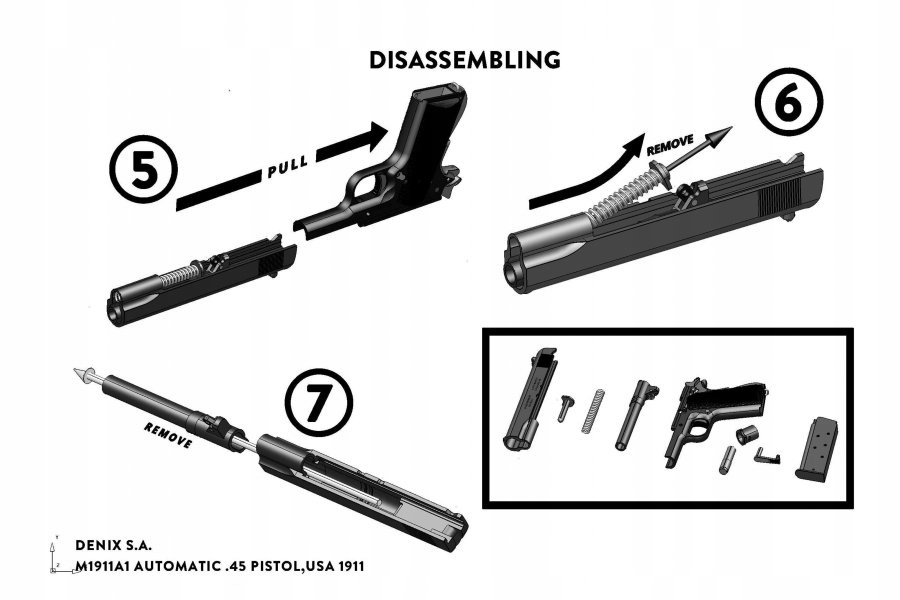 DISASSEMBLING

5

PULL

6

REMOVE

7

REMOVE

DENIX S.A.
M1911A1 AUTOMATIC .45 PISTOL,USA 1911