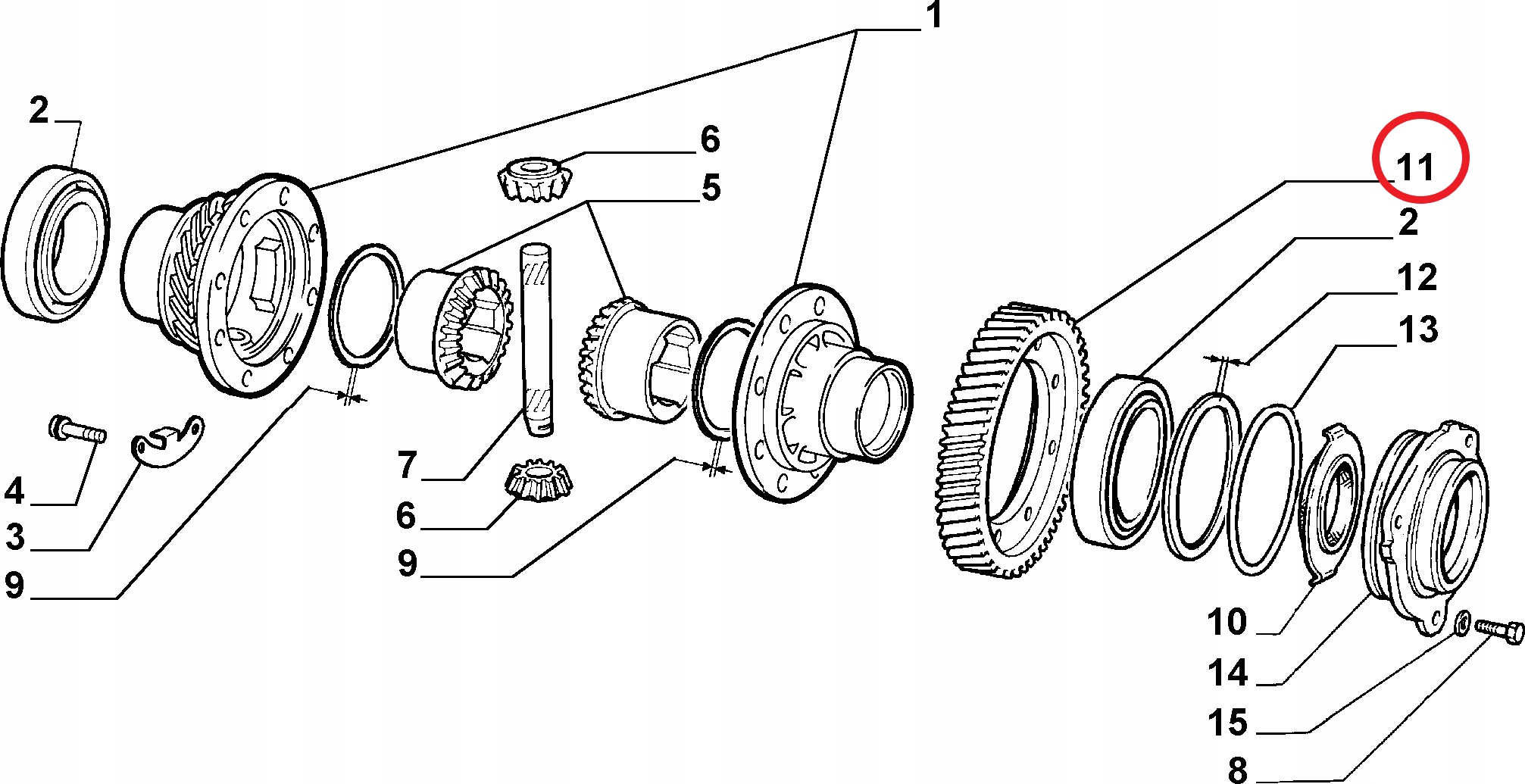 1
2
6
5
11
2
12
13
4
3
9
7
6
9
10
14
15
8