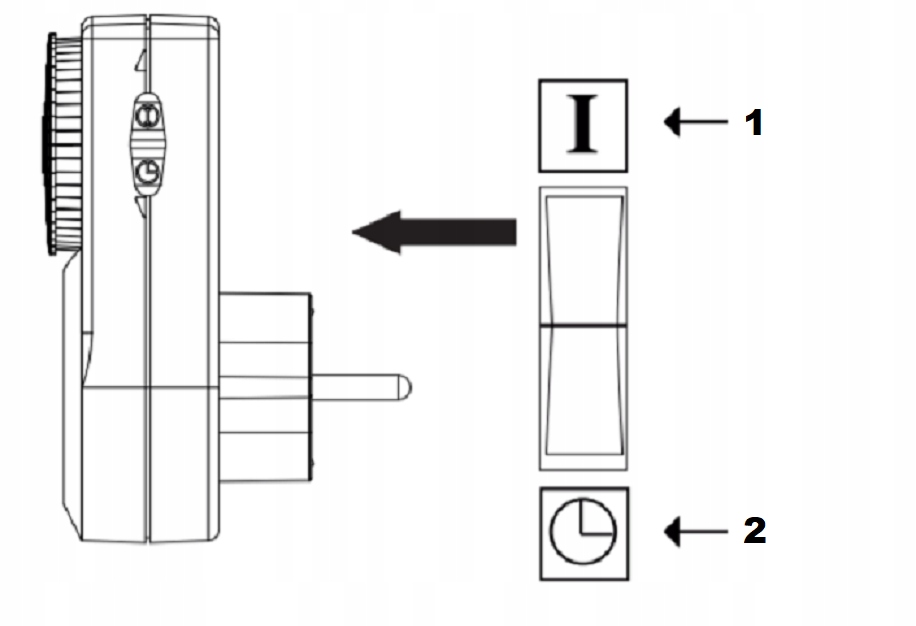 I
1
2