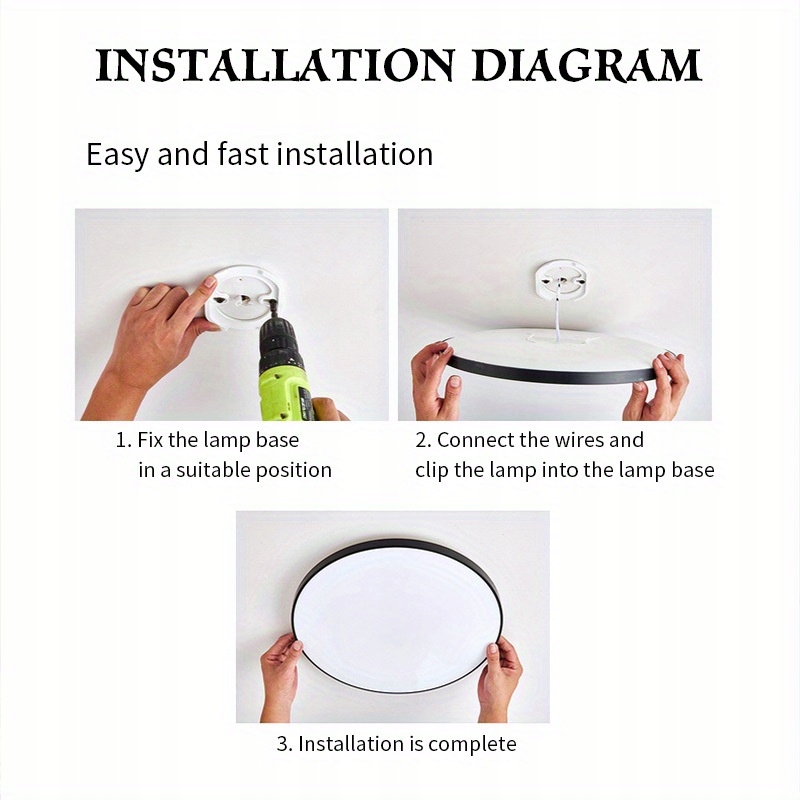 INSTALLATION DIAGRAM

Easy and fast installation

1. Fix the lamp base in a suitable position

2. Connect the wires and clip the lamp into the lamp base

3. Installation is complete