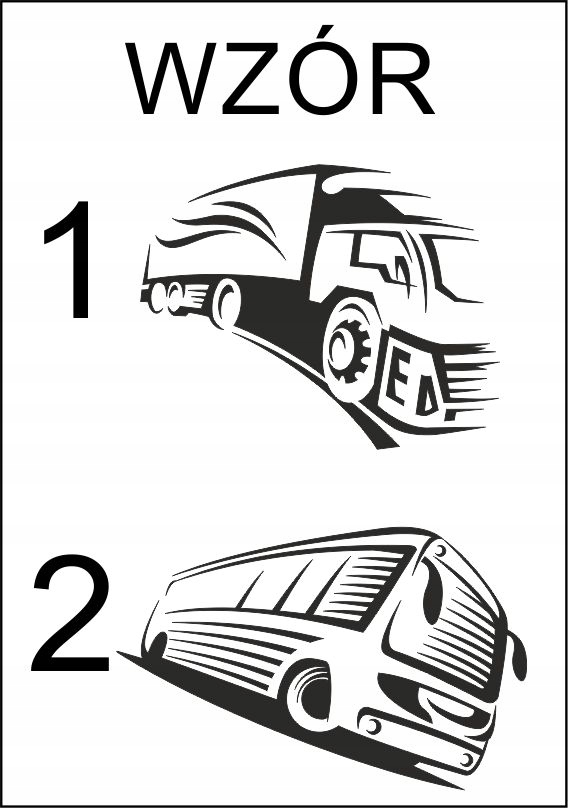 WZÓR

1

2