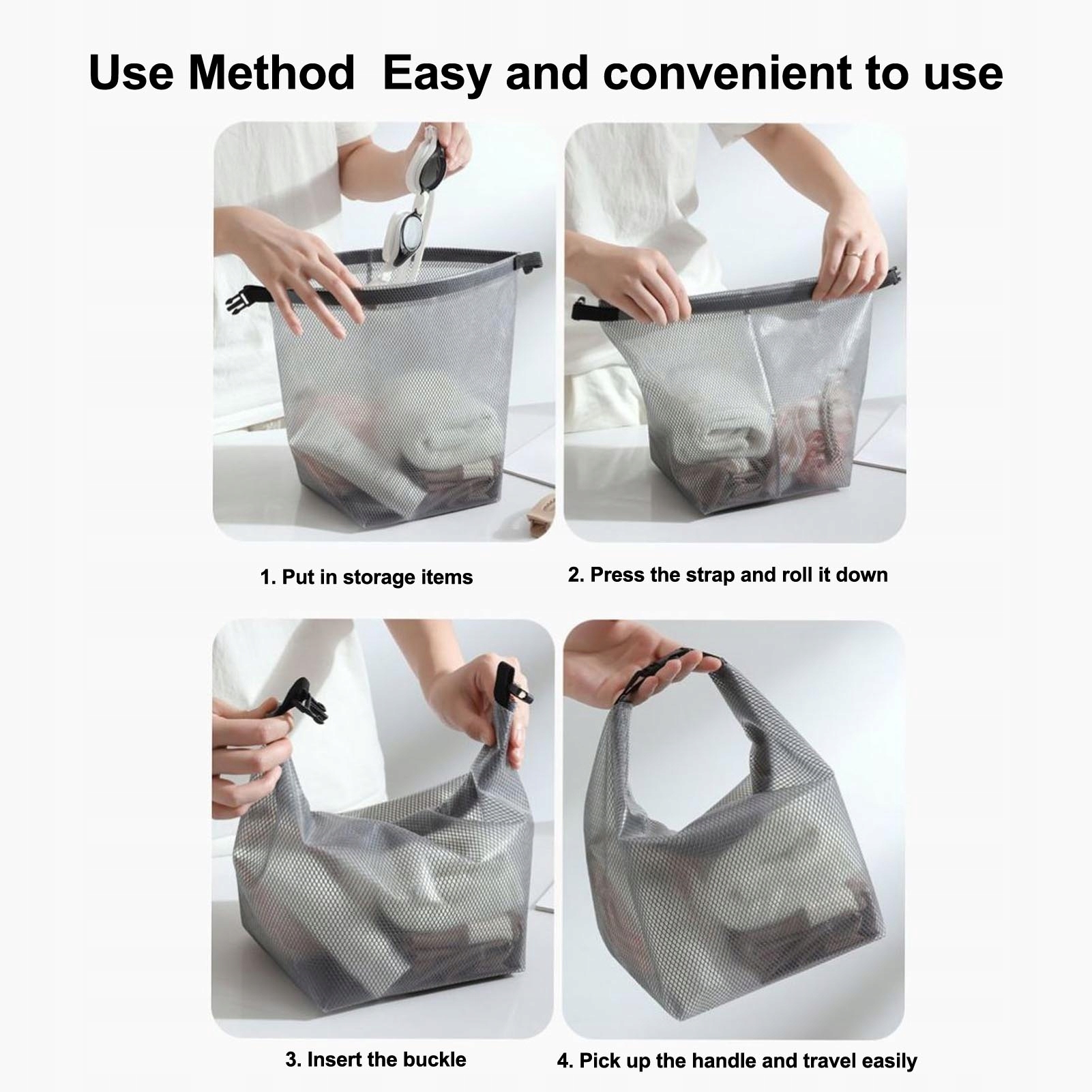 Use Method  Easy and convenient to use

1. Put in storage items

2. Press the strap and roll it down

3. Insert the buckle

4. Pick up the handle and travel easily