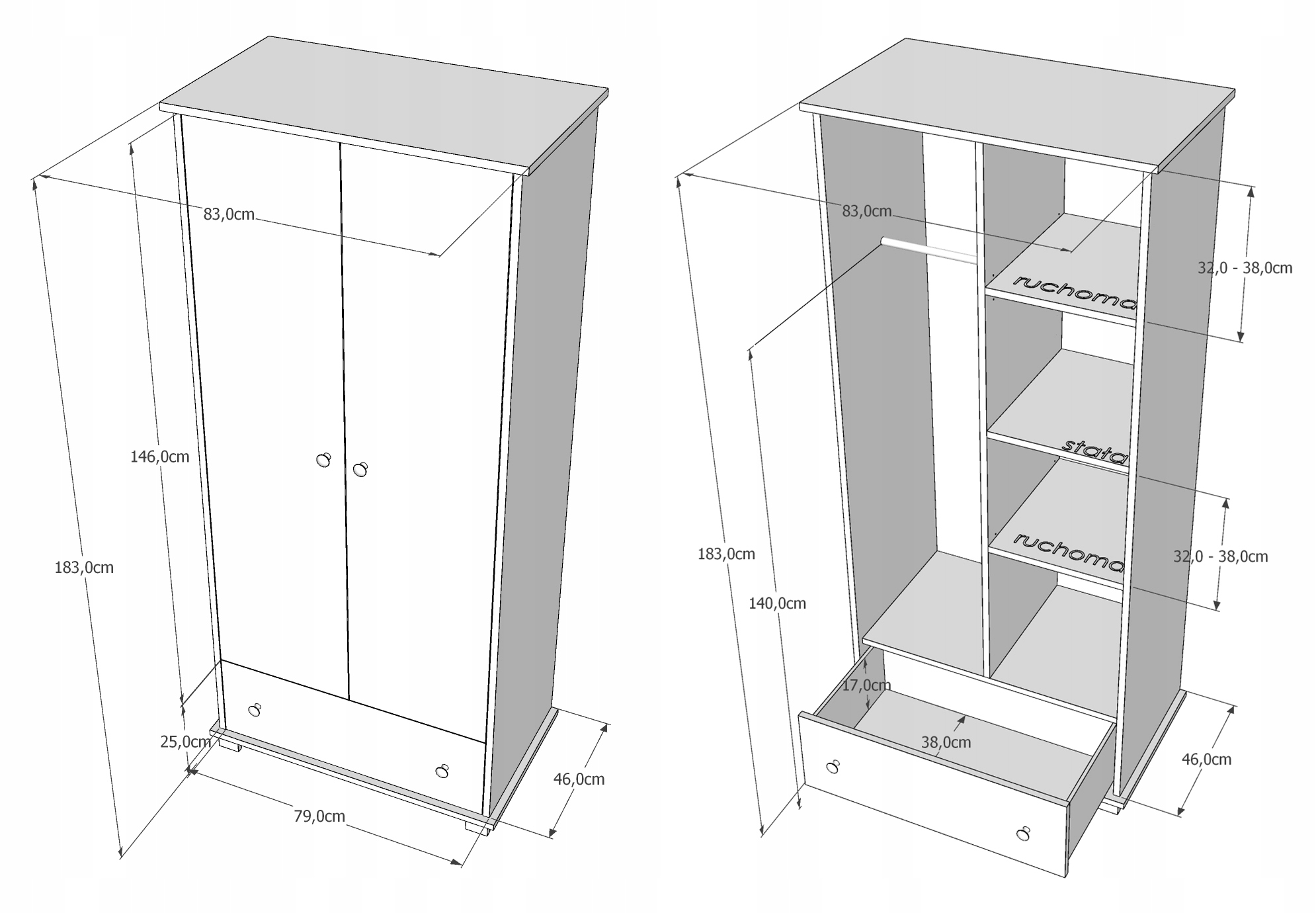 83,0cm
146,0cm
183,0cm
25,0cm
79,0cm
46,0cm

83,0cm
32,0 - 38,0cm
ruchoma
stała
ruchoma
32,0 - 38,0cm
183,0cm
140,0cm
17,0cm
38,0cm
46,0cm